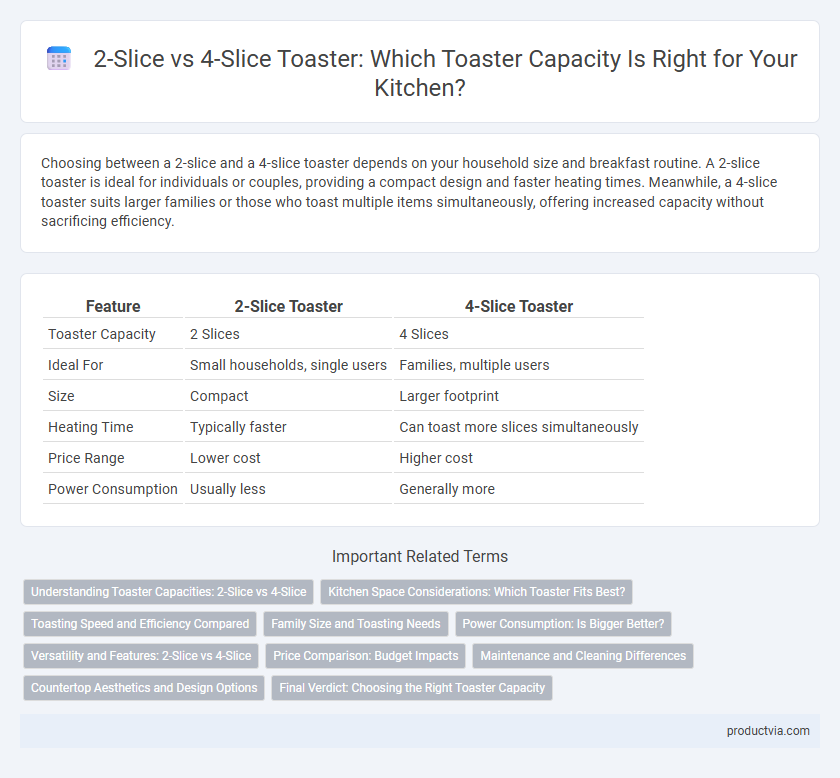 2-Slice vs 4-Slice Toaster: Which Toaster Capacity Is Right for Your Kitchen?

Choosing between a 2-slice and a 4-slice toaster depends on your household size and breakfast routine. A 2-slice toaster is ideal for individuals or couples, providing a compact design and faster heating times. Meanwhile, a 4-slice toaster suits larger families or those who toast multiple items simultaneously, offering increased capacity without sacrificing efficiency.

| Feature | 2-Slice Toaster | 4-Slice Toaster |
|---|---|---|
| Toaster Capacity | 2 Slices | 4 Slices |
| Ideal For | Small households, single users | Families, multiple users |
| Size | Compact | Larger footprint |
| Heating Time | Typically faster | Can toast more slices simultaneously |
| Price Range | Lower cost | Higher cost |
| Power Consumption | Usually less | Generally more |

Important Related Terms

Understanding Toaster Capacities: 2-Slice vs 4-Slice
Kitchen Space Considerations: Which Toaster Fits Best?
Toasting Speed and Efficiency Compared
Family Size and Toasting Needs
Power Consumption: Is Bigger Better?
Versatility and Features: 2-Slice vs 4-Slice
Price Comparison: Budget Impacts
Maintenance and Cleaning Differences
Countertop Aesthetics and Design Options
Final Verdict: Choosing the Right Toaster Capacity

productvia.com