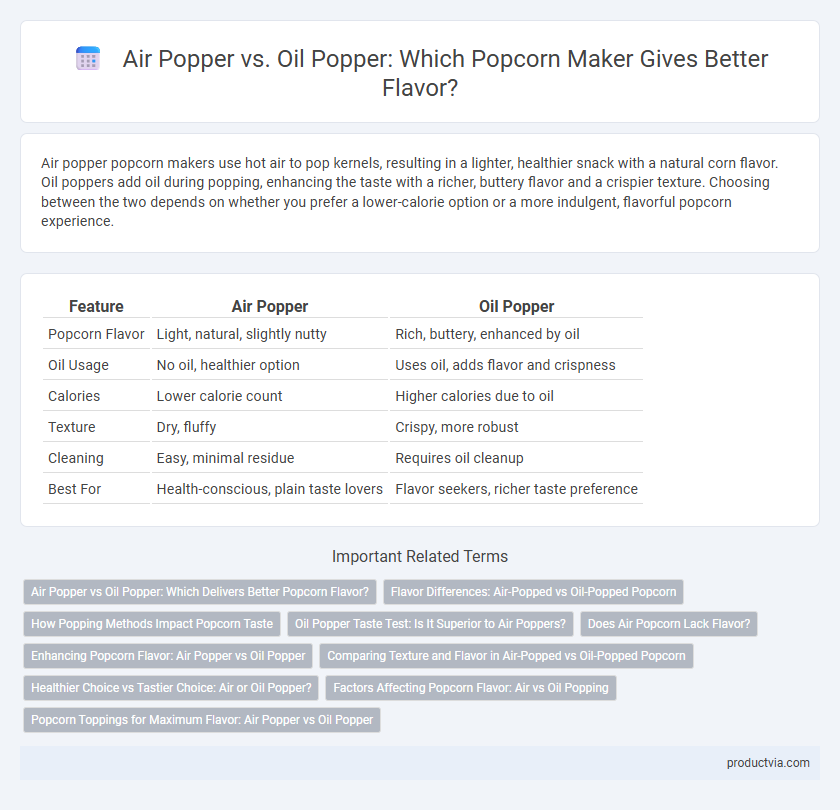 Air Popper vs. Oil Popper: Which Popcorn Maker Gives Better Flavor?

Air popper popcorn makers use hot air to pop kernels, resulting in a lighter, healthier snack with a natural corn flavor. Oil poppers add oil during popping, enhancing the taste with a richer, buttery flavor and a crispier texture. Choosing between the two depends on whether you prefer a lower-calorie option or a more indulgent, flavorful popcorn experience.

| Feature | Air Popper | Oil Popper |
|---|---|---|
| Popcorn Flavor | Light, natural, slightly nutty | Rich, buttery, enhanced by oil |
| Oil Usage | No oil, healthier option | Uses oil, adds flavor and crispness |
| Calories | Lower calorie count | Higher calories due to oil |
| Texture | Dry, fluffy | Crispy, more robust |
| Cleaning | Easy, minimal residue | Requires oil cleanup |
| Best For | Health-conscious, plain taste lovers | Flavor seekers, richer taste preference |

Important Related Terms

Air Popper vs Oil Popper: Which Delivers Better Popcorn Flavor?

Flavor Differences: Air-Popped vs Oil-Popped Popcorn

How Popping Methods Impact Popcorn Taste

Oil Popper Taste Test: Is It Superior to Air Poppers?

Does Air Popcorn Lack Flavor?

Enhancing Popcorn Flavor: Air Popper vs Oil Popper

Comparing Texture and Flavor in Air-Popped vs Oil-Popped Popcorn

Healthier Choice vs Tastier Choice: Air or Oil Popper?

Factors Affecting Popcorn Flavor: Air vs Oil Popping

Popcorn Toppings for Maximum Flavor: Air Popper vs Oil Popper

productvia.com