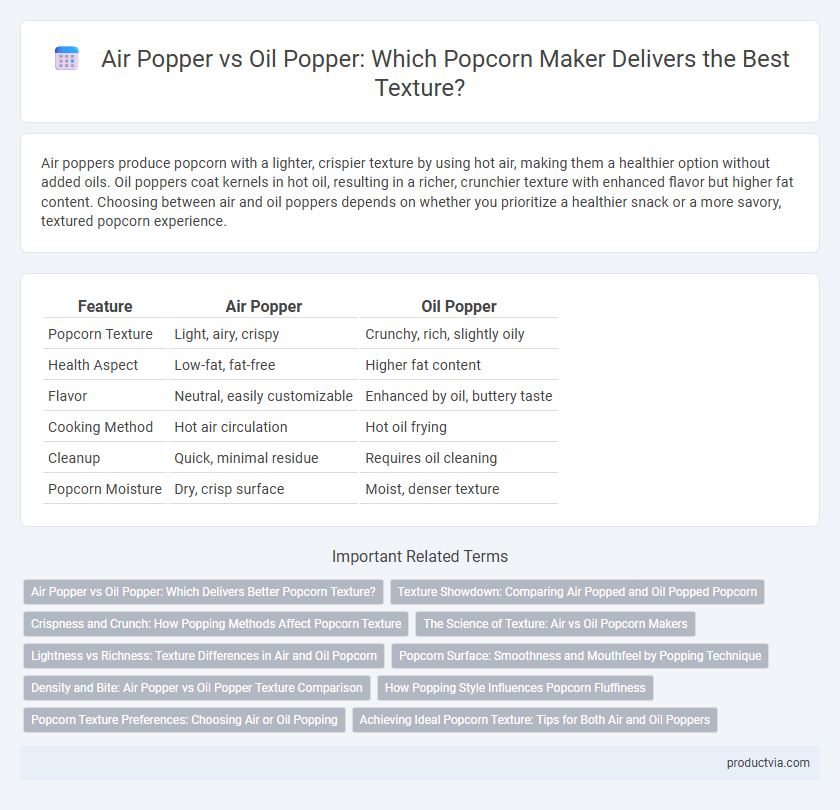 Air Popper vs Oil Popper: Which Popcorn Maker Delivers the Best Texture?

Air poppers produce popcorn with a lighter, crispier texture by using hot air, making them a healthier option without added oils. Oil poppers coat kernels in hot oil, resulting in a richer, crunchier texture with enhanced flavor but higher fat content. Choosing between air and oil poppers depends on whether you prioritize a healthier snack or a more savory, textured popcorn experience.

| Feature | Air Popper | Oil Popper |
|---|---|---|
| Popcorn Texture | Light, airy, crispy | Crunchy, rich, slightly oily |
| Health Aspect | Low-fat, fat-free | Higher fat content |
| Flavor | Neutral, easily customizable | Enhanced by oil, buttery taste |
| Cooking Method | Hot air circulation | Hot oil frying |
| Cleanup | Quick, minimal residue | Requires oil cleaning |
| Popcorn Moisture | Dry, crisp surface | Moist, denser texture |

Important Related Terms

Air Popper vs Oil Popper: Which Delivers Better Popcorn Texture?

Texture Showdown: Comparing Air Popped and Oil Popped Popcorn

Crispness and Crunch: How Popping Methods Affect Popcorn Texture

The Science of Texture: Air vs Oil Popcorn Makers

Lightness vs Richness: Texture Differences in Air and Oil Popcorn

Popcorn Surface: Smoothness and Mouthfeel by Popping Technique

Density and Bite: Air Popper vs Oil Popper Texture Comparison

How Popping Style Influences Popcorn Fluffiness

Popcorn Texture Preferences: Choosing Air or Oil Popping

Achieving Ideal Popcorn Texture: Tips for Both Air and Oil Poppers

productvia.com