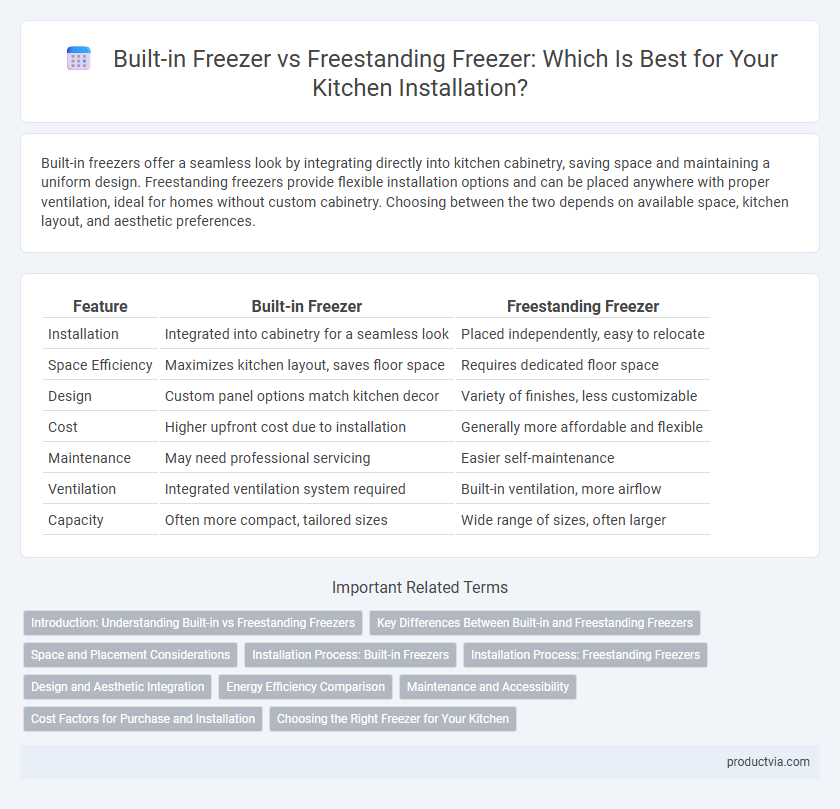 Built-in Freezer vs Freestanding Freezer: Which Is Best for Your Kitchen Installation?

Built-in freezers offer a seamless look by integrating directly into kitchen cabinetry, saving space and maintaining a uniform design. Freestanding freezers provide flexible installation options and can be placed anywhere with proper ventilation, ideal for homes without custom cabinetry. Choosing between the two depends on available space, kitchen layout, and aesthetic preferences.

| Feature | Built-in Freezer | Freestanding Freezer |
|---|---|---|
| Installation | Integrated into cabinetry for a seamless look | Placed independently, easy to relocate |
| Space Efficiency | Maximizes kitchen layout, saves floor space | Requires dedicated floor space |
| Design | Custom panel options match kitchen decor | Variety of finishes, less customizable |
| Cost | Higher upfront cost due to installation | Generally more affordable and flexible |
| Maintenance | May need professional servicing | Easier self-maintenance |
| Ventilation | Integrated ventilation system required | Built-in ventilation, more airflow |
| Capacity | Often more compact, tailored sizes | Wide range of sizes, often larger |

Important Related Terms

Introduction: Understanding Built-in vs Freestanding Freezers
Key Differences Between Built-in and Freestanding Freezers
Space and Placement Considerations
Installation Process: Built-in Freezers
Installation Process: Freestanding Freezers
Design and Aesthetic Integration
Energy Efficiency Comparison
Maintenance and Accessibility
Cost Factors for Purchase and Installation
Choosing the Right Freezer for Your Kitchen

productvia.com