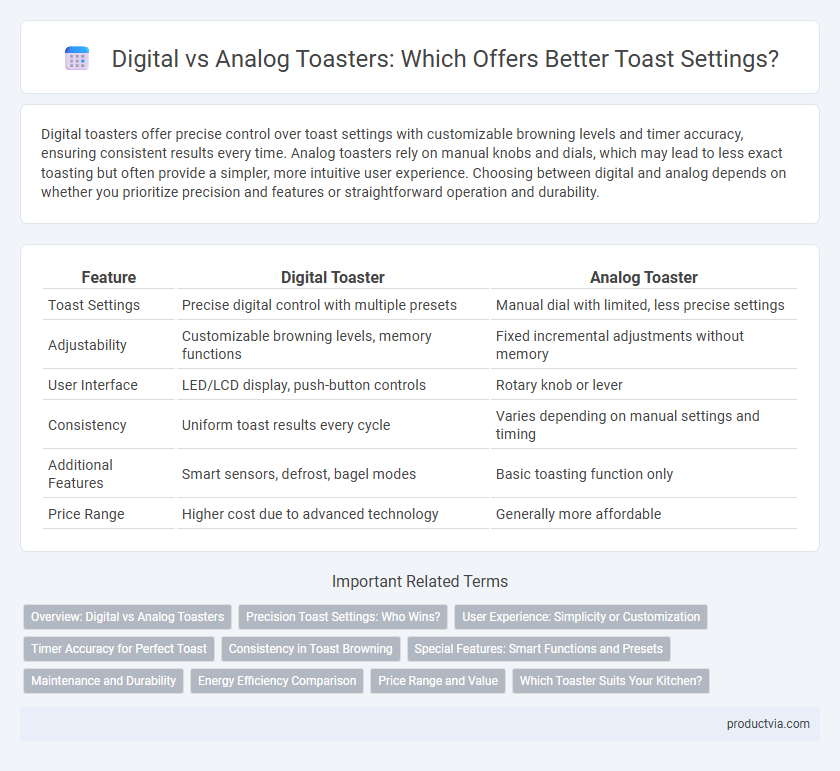 Digital vs Analog Toasters: Which Offers Better Toast Settings?

Digital toasters offer precise control over toast settings with customizable browning levels and timer accuracy, ensuring consistent results every time. Analog toasters rely on manual knobs and dials, which may lead to less exact toasting but often provide a simpler, more intuitive user experience. Choosing between digital and analog depends on whether you prioritize precision and features or straightforward operation and durability.

| Feature | Digital Toaster | Analog Toaster |
|---|---|---|
| Toast Settings | Precise digital control with multiple presets | Manual dial with limited, less precise settings |
| Adjustability | Customizable browning levels, memory functions | Fixed incremental adjustments without memory |
| User Interface | LED/LCD display, push-button controls | Rotary knob or lever |
| Consistency | Uniform toast results every cycle | Varies depending on manual settings and timing |
| Additional Features | Smart sensors, defrost, bagel modes | Basic toasting function only |
| Price Range | Higher cost due to advanced technology | Generally more affordable |

Important Related Terms

Overview: Digital vs Analog Toasters
Precision Toast Settings: Who Wins?
User Experience: Simplicity or Customization
Timer Accuracy for Perfect Toast
Consistency in Toast Browning
Special Features: Smart Functions and Presets
Maintenance and Durability
Energy Efficiency Comparison
Price Range and Value
Which Toaster Suits Your Kitchen?

productvia.com