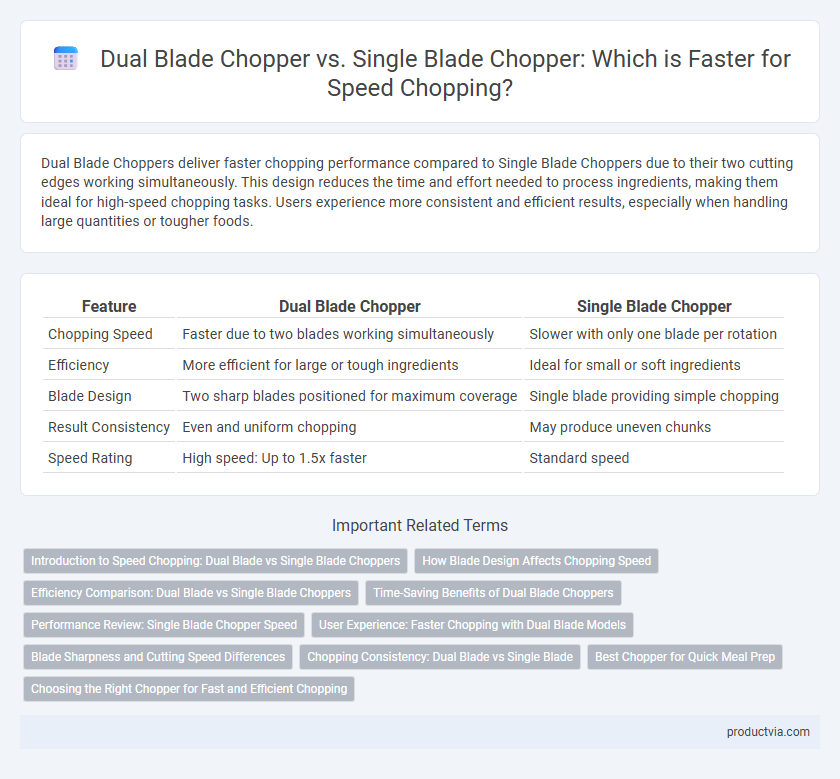 Dual Blade Chopper vs. Single Blade Chopper: Which is Faster for Speed Chopping?

Dual Blade Choppers deliver faster chopping performance compared to Single Blade Choppers due to their two cutting edges working simultaneously. This design reduces the time and effort needed to process ingredients, making them ideal for high-speed chopping tasks. Users experience more consistent and efficient results, especially when handling large quantities or tougher foods.

| Feature | Dual Blade Chopper | Single Blade Chopper |
|---|---|---|
| Chopping Speed | Faster due to two blades working simultaneously | Slower with only one blade per rotation |
| Efficiency | More efficient for large or tough ingredients | Ideal for small or soft ingredients |
| Blade Design | Two sharp blades positioned for maximum coverage | Single blade providing simple chopping |
| Result Consistency | Even and uniform chopping | May produce uneven chunks |
| Speed Rating | High speed: Up to 1.5x faster | Standard speed |

Important Related Terms

Introduction to Speed Chopping: Dual Blade vs Single Blade Choppers
How Blade Design Affects Chopping Speed
Efficiency Comparison: Dual Blade vs Single Blade Choppers
Time-Saving Benefits of Dual Blade Choppers
Performance Review: Single Blade Chopper Speed
User Experience: Faster Chopping with Dual Blade Models
Blade Sharpness and Cutting Speed Differences
Chopping Consistency: Dual Blade vs Single Blade
Best Chopper for Quick Meal Prep
Choosing the Right Chopper for Fast and Efficient Chopping

productvia.com