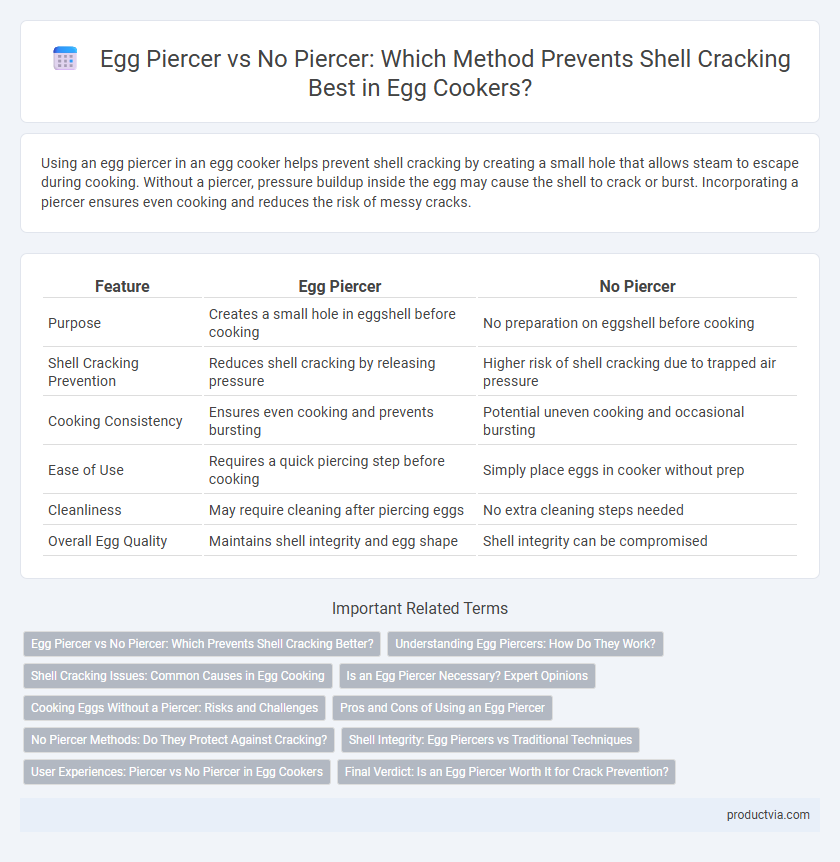 Egg Piercer vs No Piercer: Which Method Prevents Shell Cracking Best in Egg Cookers?

Using an egg piercer in an egg cooker helps prevent shell cracking by creating a small hole that allows steam to escape during cooking. Without a piercer, pressure buildup inside the egg may cause the shell to crack or burst. Incorporating a piercer ensures even cooking and reduces the risk of messy cracks.

| Feature | Egg Piercer | No Piercer |
|---|---|---|
| Purpose | Creates a small hole in eggshell before cooking | No preparation on eggshell before cooking |
| Shell Cracking Prevention | Reduces shell cracking by releasing pressure | Higher risk of shell cracking due to trapped air pressure |
| Cooking Consistency | Ensures even cooking and prevents bursting | Potential uneven cooking and occasional bursting |
| Ease of Use | Requires a quick piercing step before cooking | Simply place eggs in cooker without prep |
| Cleanliness | May require cleaning after piercing eggs | No extra cleaning steps needed |
| Overall Egg Quality | Maintains shell integrity and egg shape | Shell integrity can be compromised |

Important Related Terms

Egg Piercer vs No Piercer: Which Prevents Shell Cracking Better?
Understanding Egg Piercers: How Do They Work?
Shell Cracking Issues: Common Causes in Egg Cooking
Is an Egg Piercer Necessary? Expert Opinions
Cooking Eggs Without a Piercer: Risks and Challenges
Pros and Cons of Using an Egg Piercer
No Piercer Methods: Do They Protect Against Cracking?
Shell Integrity: Egg Piercers vs Traditional Techniques
User Experiences: Piercer vs No Piercer in Egg Cookers
Final Verdict: Is an Egg Piercer Worth It for Crack Prevention?

productvia.com