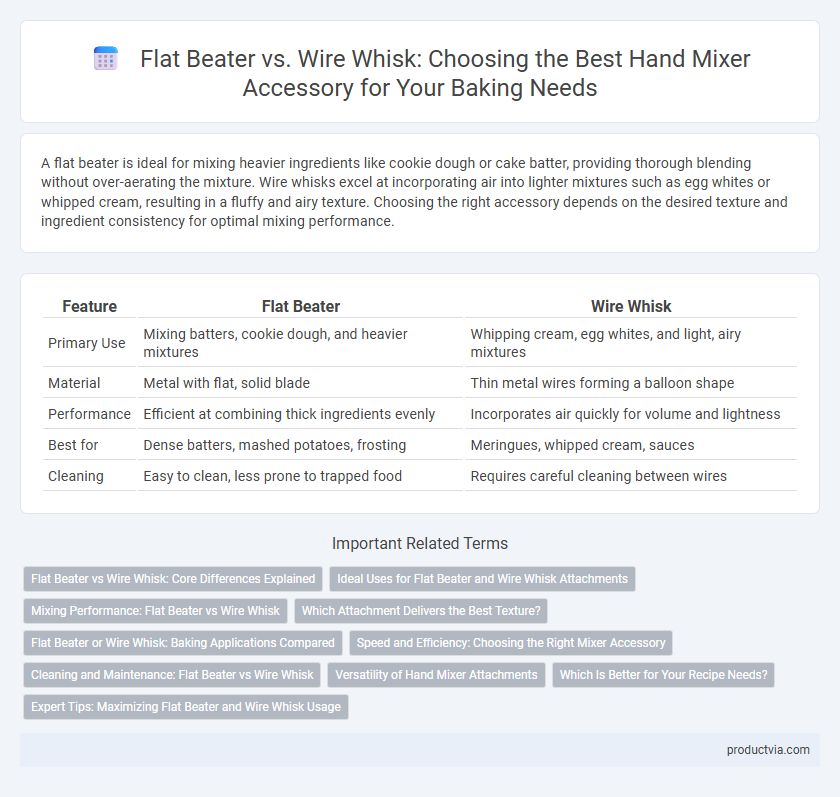 Flat Beater vs. Wire Whisk: Choosing the Best Hand Mixer Accessory for Your Baking Needs

A flat beater is ideal for mixing heavier ingredients like cookie dough or cake batter, providing thorough blending without over-aerating the mixture. Wire whisks excel at incorporating air into lighter mixtures such as egg whites or whipped cream, resulting in a fluffy and airy texture. Choosing the right accessory depends on the desired texture and ingredient consistency for optimal mixing performance.

| Feature | Flat Beater | Wire Whisk |
|---|---|---|
| Primary Use | Mixing batters, cookie dough, and heavier mixtures | Whipping cream, egg whites, and light, airy mixtures |
| Material | Metal with flat, solid blade | Thin metal wires forming a balloon shape |
| Performance | Efficient at combining thick ingredients evenly | Incorporates air quickly for volume and lightness |
| Best for | Dense batters, mashed potatoes, frosting | Meringues, whipped cream, sauces |
| Cleaning | Easy to clean, less prone to trapped food | Requires careful cleaning between wires |

Important Related Terms

Flat Beater vs Wire Whisk: Core Differences Explained
Ideal Uses for Flat Beater and Wire Whisk Attachments
Mixing Performance: Flat Beater vs Wire Whisk
Which Attachment Delivers the Best Texture?
Flat Beater or Wire Whisk: Baking Applications Compared
Speed and Efficiency: Choosing the Right Mixer Accessory
Cleaning and Maintenance: Flat Beater vs Wire Whisk
Versatility of Hand Mixer Attachments
Which Is Better for Your Recipe Needs?
Expert Tips: Maximizing Flat Beater and Wire Whisk Usage

productvia.com