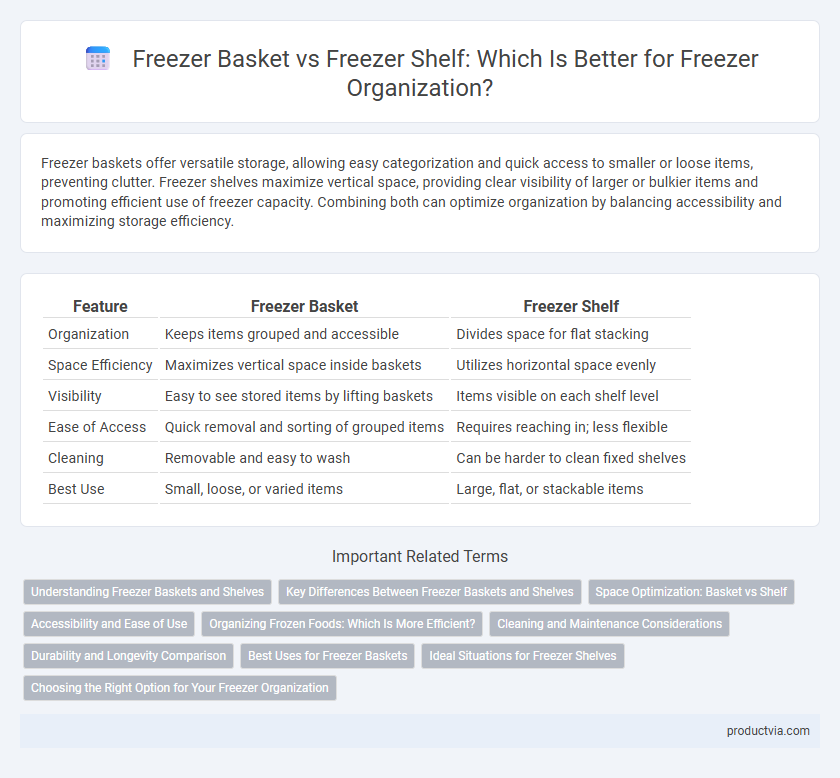 Freezer Basket vs Freezer Shelf: Which Is Better for Freezer Organization?

Freezer baskets offer versatile storage, allowing easy categorization and quick access to smaller or loose items, preventing clutter. Freezer shelves maximize vertical space, providing clear visibility of larger or bulkier items and promoting efficient use of freezer capacity. Combining both can optimize organization by balancing accessibility and maximizing storage efficiency.

| Feature | Freezer Basket | Freezer Shelf |
|---|---|---|
| Organization | Keeps items grouped and accessible | Divides space for flat stacking |
| Space Efficiency | Maximizes vertical space inside baskets | Utilizes horizontal space evenly |
| Visibility | Easy to see stored items by lifting baskets | Items visible on each shelf level |
| Ease of Access | Quick removal and sorting of grouped items | Requires reaching in; less flexible |
| Cleaning | Removable and easy to wash | Can be harder to clean fixed shelves |
| Best Use | Small, loose, or varied items | Large, flat, or stackable items |

Important Related Terms

Understanding Freezer Baskets and Shelves
Key Differences Between Freezer Baskets and Shelves
Space Optimization: Basket vs Shelf
Accessibility and Ease of Use
Organizing Frozen Foods: Which Is More Efficient?
Cleaning and Maintenance Considerations
Durability and Longevity Comparison
Best Uses for Freezer Baskets
Ideal Situations for Freezer Shelves
Choosing the Right Option for Your Freezer Organization

productvia.com