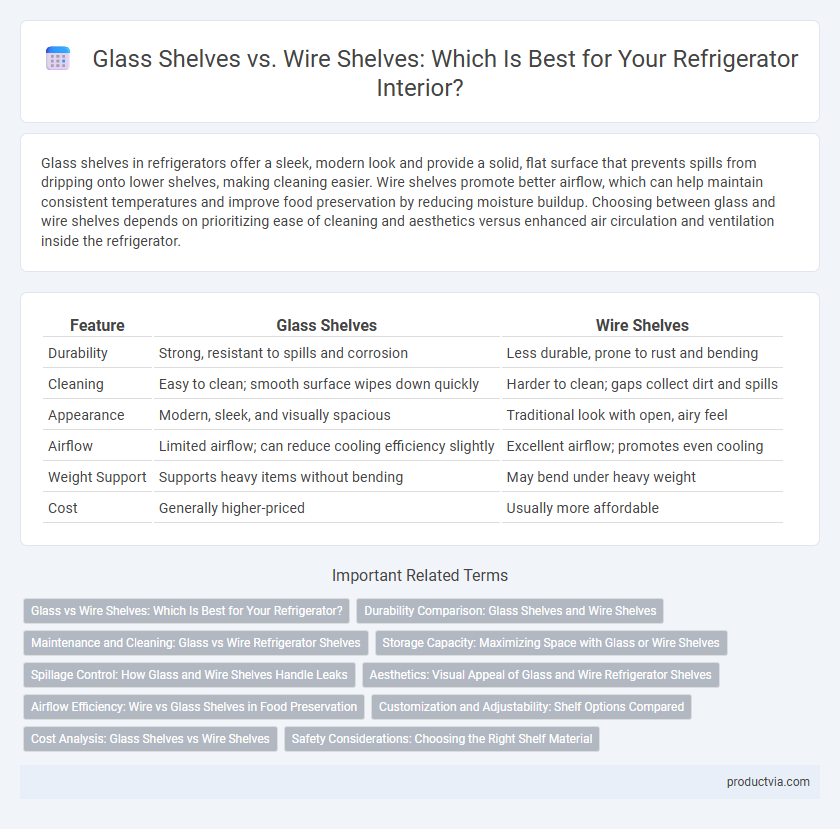 Glass Shelves vs. Wire Shelves: Which Is Best for Your Refrigerator Interior?

Glass shelves in refrigerators offer a sleek, modern look and provide a solid, flat surface that prevents spills from dripping onto lower shelves, making cleaning easier. Wire shelves promote better airflow, which can help maintain consistent temperatures and improve food preservation by reducing moisture buildup. Choosing between glass and wire shelves depends on prioritizing ease of cleaning and aesthetics versus enhanced air circulation and ventilation inside the refrigerator.

| Feature | Glass Shelves | Wire Shelves |
|---|---|---|
| Durability | Strong, resistant to spills and corrosion | Less durable, prone to rust and bending |
| Cleaning | Easy to clean; smooth surface wipes down quickly | Harder to clean; gaps collect dirt and spills |
| Appearance | Modern, sleek, and visually spacious | Traditional look with open, airy feel |
| Airflow | Limited airflow; can reduce cooling efficiency slightly | Excellent airflow; promotes even cooling |
| Weight Support | Supports heavy items without bending | May bend under heavy weight |
| Cost | Generally higher-priced | Usually more affordable |

Important Related Terms

Glass vs Wire Shelves: Which Is Best for Your Refrigerator?
Durability Comparison: Glass Shelves and Wire Shelves
Maintenance and Cleaning: Glass vs Wire Refrigerator Shelves
Storage Capacity: Maximizing Space with Glass or Wire Shelves
Spillage Control: How Glass and Wire Shelves Handle Leaks
Aesthetics: Visual Appeal of Glass and Wire Refrigerator Shelves
Airflow Efficiency: Wire vs Glass Shelves in Food Preservation
Customization and Adjustability: Shelf Options Compared
Cost Analysis: Glass Shelves vs Wire Shelves
Safety Considerations: Choosing the Right Shelf Material

productvia.com