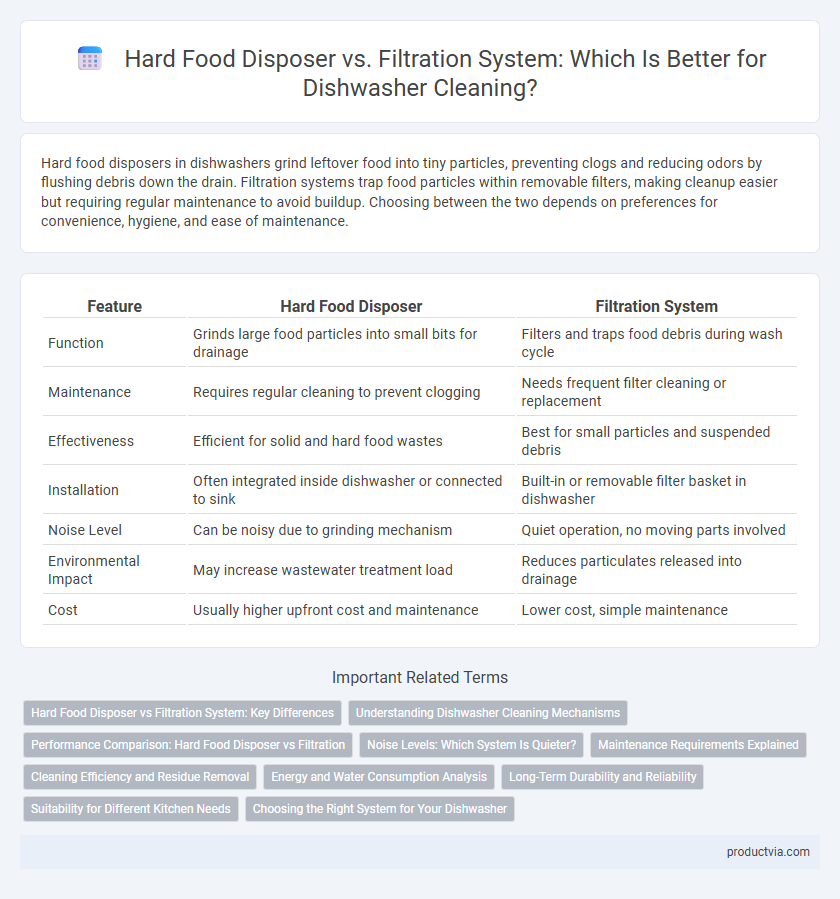 Hard Food Disposer vs. Filtration System: Which Is Better for Dishwasher Cleaning?

Hard food disposers in dishwashers grind leftover food into tiny particles, preventing clogs and reducing odors by flushing debris down the drain. Filtration systems trap food particles within removable filters, making cleanup easier but requiring regular maintenance to avoid buildup. Choosing between the two depends on preferences for convenience, hygiene, and ease of maintenance.

| Feature | Hard Food Disposer | Filtration System |
|---|---|---|
| Function | Grinds large food particles into small bits for drainage | Filters and traps food debris during wash cycle |
| Maintenance | Requires regular cleaning to prevent clogging | Needs frequent filter cleaning or replacement |
| Effectiveness | Efficient for solid and hard food wastes | Best for small particles and suspended debris |
| Installation | Often integrated inside dishwasher or connected to sink | Built-in or removable filter basket in dishwasher |
| Noise Level | Can be noisy due to grinding mechanism | Quiet operation, no moving parts involved |
| Environmental Impact | May increase wastewater treatment load | Reduces particulates released into drainage |
| Cost | Usually higher upfront cost and maintenance | Lower cost, simple maintenance |

Important Related Terms

Hard Food Disposer vs Filtration System: Key Differences
Understanding Dishwasher Cleaning Mechanisms
Performance Comparison: Hard Food Disposer vs Filtration
Noise Levels: Which System Is Quieter?
Maintenance Requirements Explained
Cleaning Efficiency and Residue Removal
Energy and Water Consumption Analysis
Long-Term Durability and Reliability
Suitability for Different Kitchen Needs
Choosing the Right System for Your Dishwasher

productvia.com