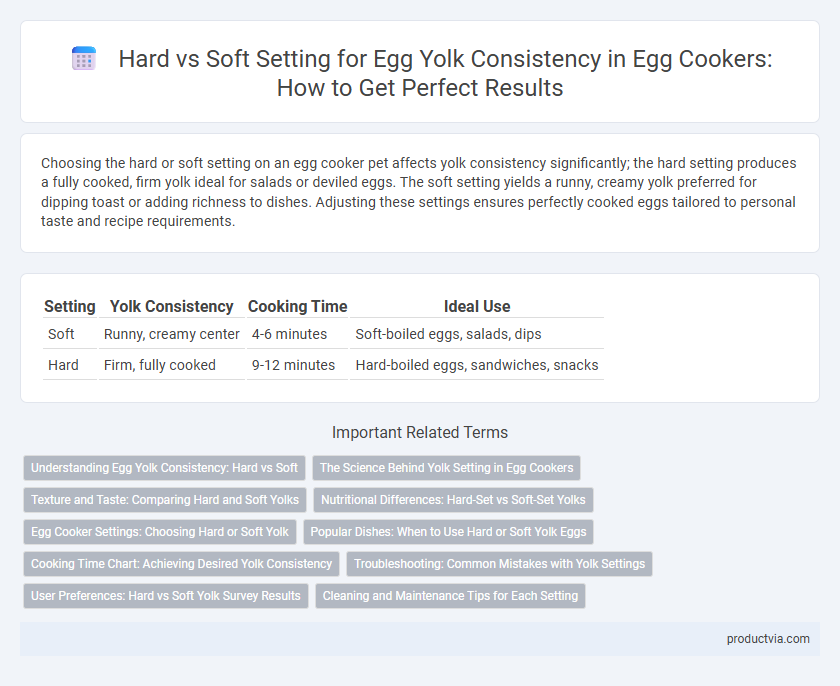 Hard vs Soft Setting for Egg Yolk Consistency in Egg Cookers: How to Get Perfect Results

Choosing the hard or soft setting on an egg cooker pet affects yolk consistency significantly; the hard setting produces a fully cooked, firm yolk ideal for salads or deviled eggs. The soft setting yields a runny, creamy yolk preferred for dipping toast or adding richness to dishes. Adjusting these settings ensures perfectly cooked eggs tailored to personal taste and recipe requirements.

| Setting | Yolk Consistency | Cooking Time | Ideal Use |
|---|---|---|---|
| Soft | Runny, creamy center | 4-6 minutes | Soft-boiled eggs, salads, dips |
| Hard | Firm, fully cooked | 9-12 minutes | Hard-boiled eggs, sandwiches, snacks |

Important Related Terms

Understanding Egg Yolk Consistency: Hard vs Soft

The Science Behind Yolk Setting in Egg Cookers

Texture and Taste: Comparing Hard and Soft Yolks

Nutritional Differences: Hard-Set vs Soft-Set Yolks

Egg Cooker Settings: Choosing Hard or Soft Yolk

Popular Dishes: When to Use Hard or Soft Yolk Eggs

Cooking Time Chart: Achieving Desired Yolk Consistency

Troubleshooting: Common Mistakes with Yolk Settings

User Preferences: Hard vs Soft Yolk Survey Results

Cleaning and Maintenance Tips for Each Setting

productvia.com