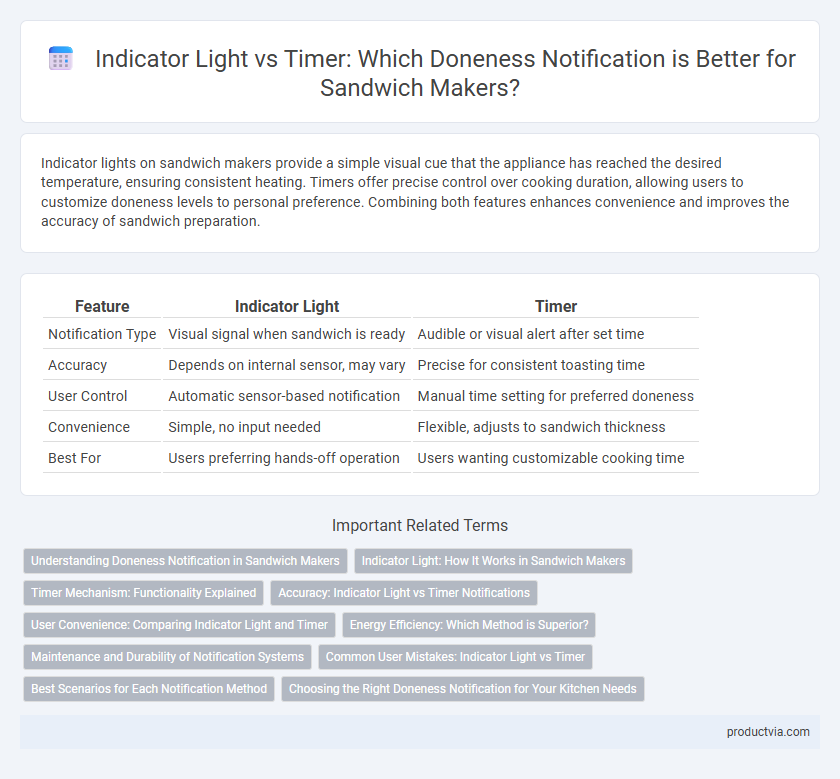 Indicator Light vs Timer: Which Doneness Notification is Better for Sandwich Makers?

Indicator lights on sandwich makers provide a simple visual cue that the appliance has reached the desired temperature, ensuring consistent heating. Timers offer precise control over cooking duration, allowing users to customize doneness levels to personal preference. Combining both features enhances convenience and improves the accuracy of sandwich preparation.

| Feature | Indicator Light | Timer |
|---|---|---|
| Notification Type | Visual signal when sandwich is ready | Audible or visual alert after set time |
| Accuracy | Depends on internal sensor, may vary | Precise for consistent toasting time |
| User Control | Automatic sensor-based notification | Manual time setting for preferred doneness |
| Convenience | Simple, no input needed | Flexible, adjusts to sandwich thickness |
| Best For | Users preferring hands-off operation | Users wanting customizable cooking time |

Important Related Terms

Understanding Doneness Notification in Sandwich Makers
Indicator Light: How It Works in Sandwich Makers
Timer Mechanism: Functionality Explained
Accuracy: Indicator Light vs Timer Notifications
User Convenience: Comparing Indicator Light and Timer
Energy Efficiency: Which Method is Superior?
Maintenance and Durability of Notification Systems
Common User Mistakes: Indicator Light vs Timer
Best Scenarios for Each Notification Method
Choosing the Right Doneness Notification for Your Kitchen Needs

productvia.com