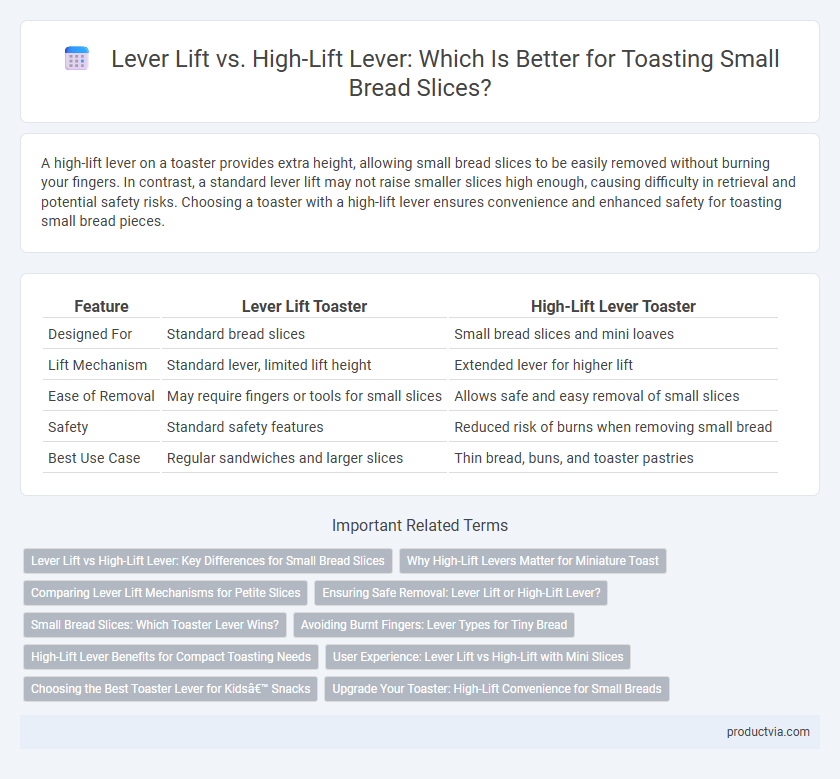 Lever Lift vs. High-Lift Lever: Which Is Better for Toasting Small Bread Slices?

A high-lift lever on a toaster provides extra height, allowing small bread slices to be easily removed without burning your fingers. In contrast, a standard lever lift may not raise smaller slices high enough, causing difficulty in retrieval and potential safety risks. Choosing a toaster with a high-lift lever ensures convenience and enhanced safety for toasting small bread pieces.

| Feature | Lever Lift Toaster | High-Lift Lever Toaster |
|---|---|---|
| Designed For | Standard bread slices | Small bread slices and mini loaves |
| Lift Mechanism | Standard lever, limited lift height | Extended lever for higher lift |
| Ease of Removal | May require fingers or tools for small slices | Allows safe and easy removal of small slices |
| Safety | Standard safety features | Reduced risk of burns when removing small bread |
| Best Use Case | Regular sandwiches and larger slices | Thin bread, buns, and toaster pastries |

Important Related Terms

Lever Lift vs High-Lift Lever: Key Differences for Small Bread Slices

Why High-Lift Levers Matter for Miniature Toast

Comparing Lever Lift Mechanisms for Petite Slices

Ensuring Safe Removal: Lever Lift or High-Lift Lever?

Small Bread Slices: Which Toaster Lever Wins?

Avoiding Burnt Fingers: Lever Types for Tiny Bread

High-Lift Lever Benefits for Compact Toasting Needs

User Experience: Lever Lift vs High-Lift with Mini Slices

Choosing the Best Toaster Lever for Kidsâ€™ Snacks

Upgrade Your Toaster: High-Lift Convenience for Small Breads

productvia.com