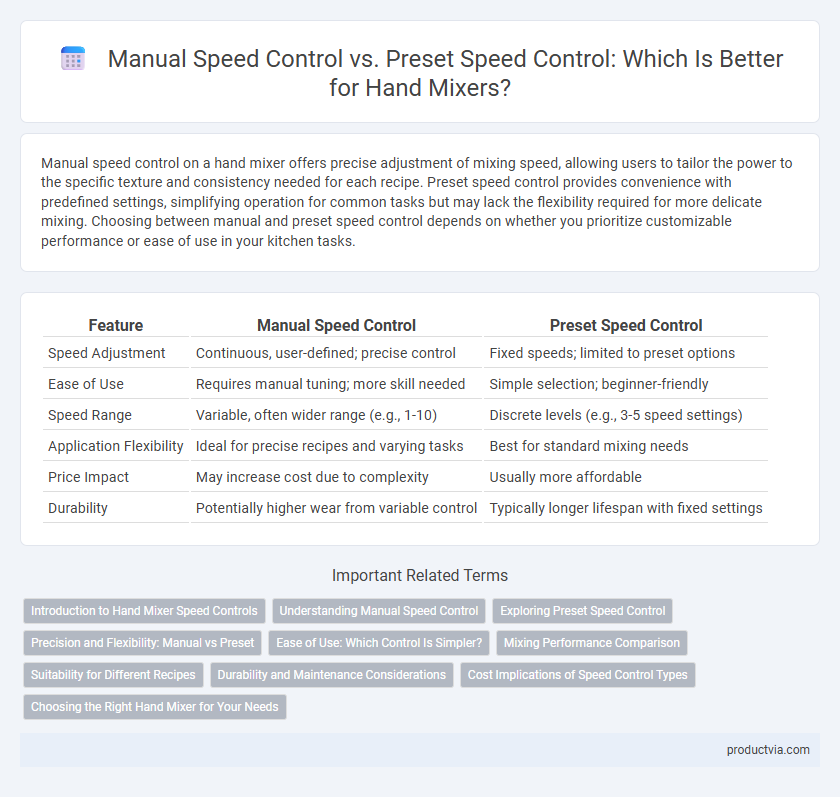 Manual Speed Control vs. Preset Speed Control: Which Is Better for Hand Mixers?

Manual speed control on a hand mixer offers precise adjustment of mixing speed, allowing users to tailor the power to the specific texture and consistency needed for each recipe. Preset speed control provides convenience with predefined settings, simplifying operation for common tasks but may lack the flexibility required for more delicate mixing. Choosing between manual and preset speed control depends on whether you prioritize customizable performance or ease of use in your kitchen tasks.

| Feature | Manual Speed Control | Preset Speed Control |
|---|---|---|
| Speed Adjustment | Continuous, user-defined; precise control | Fixed speeds; limited to preset options |
| Ease of Use | Requires manual tuning; more skill needed | Simple selection; beginner-friendly |
| Speed Range | Variable, often wider range (e.g., 1-10) | Discrete levels (e.g., 3-5 speed settings) |
| Application Flexibility | Ideal for precise recipes and varying tasks | Best for standard mixing needs |
| Price Impact | May increase cost due to complexity | Usually more affordable |
| Durability | Potentially higher wear from variable control | Typically longer lifespan with fixed settings |

Important Related Terms

Introduction to Hand Mixer Speed Controls
Understanding Manual Speed Control
Exploring Preset Speed Control
Precision and Flexibility: Manual vs Preset
Ease of Use: Which Control Is Simpler?
Mixing Performance Comparison
Suitability for Different Recipes
Durability and Maintenance Considerations
Cost Implications of Speed Control Types
Choosing the Right Hand Mixer for Your Needs

productvia.com