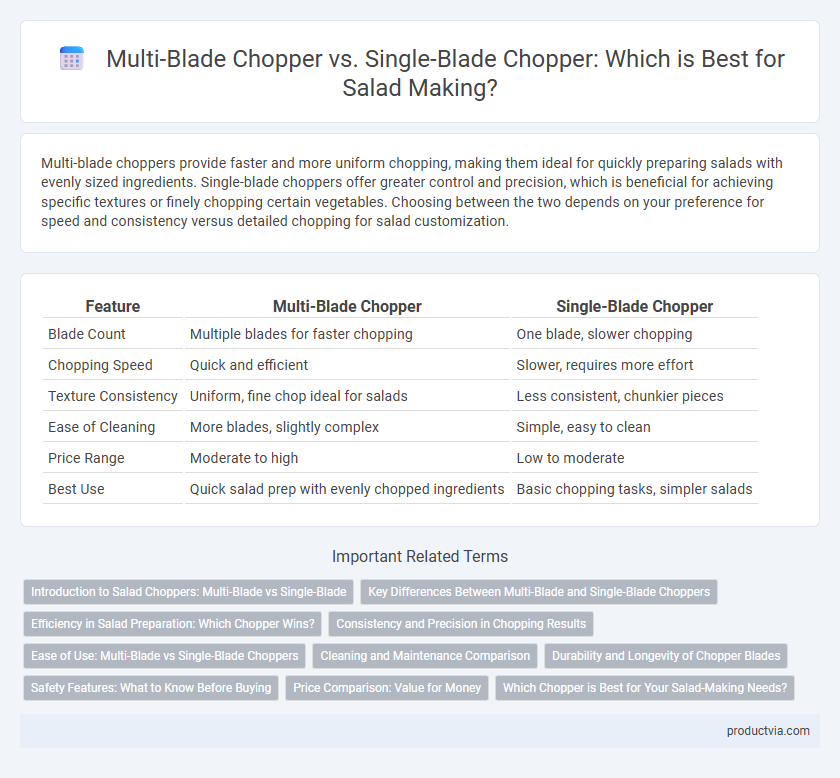 Multi-Blade Chopper vs. Single-Blade Chopper: Which is Best for Salad Making?

Multi-blade choppers provide faster and more uniform chopping, making them ideal for quickly preparing salads with evenly sized ingredients. Single-blade choppers offer greater control and precision, which is beneficial for achieving specific textures or finely chopping certain vegetables. Choosing between the two depends on your preference for speed and consistency versus detailed chopping for salad customization.

| Feature | Multi-Blade Chopper | Single-Blade Chopper |
|---|---|---|
| Blade Count | Multiple blades for faster chopping | One blade, slower chopping |
| Chopping Speed | Quick and efficient | Slower, requires more effort |
| Texture Consistency | Uniform, fine chop ideal for salads | Less consistent, chunkier pieces |
| Ease of Cleaning | More blades, slightly complex | Simple, easy to clean |
| Price Range | Moderate to high | Low to moderate |
| Best Use | Quick salad prep with evenly chopped ingredients | Basic chopping tasks, simpler salads |

Important Related Terms

Introduction to Salad Choppers: Multi-Blade vs Single-Blade
Key Differences Between Multi-Blade and Single-Blade Choppers
Efficiency in Salad Preparation: Which Chopper Wins?
Consistency and Precision in Chopping Results
Ease of Use: Multi-Blade vs Single-Blade Choppers
Cleaning and Maintenance Comparison
Durability and Longevity of Chopper Blades
Safety Features: What to Know Before Buying
Price Comparison: Value for Money
Which Chopper is Best for Your Salad-Making Needs?

productvia.com