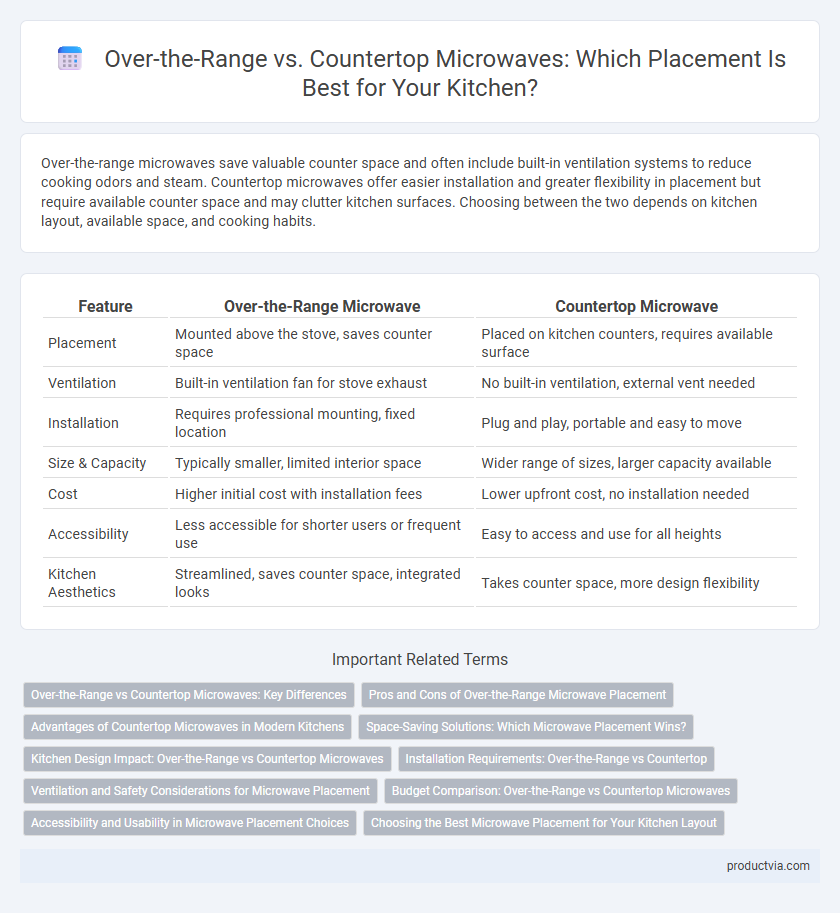 Over-the-Range vs. Countertop Microwaves: Which Placement Is Best for Your Kitchen?

Over-the-range microwaves save valuable counter space and often include built-in ventilation systems to reduce cooking odors and steam. Countertop microwaves offer easier installation and greater flexibility in placement but require available counter space and may clutter kitchen surfaces. Choosing between the two depends on kitchen layout, available space, and cooking habits.

| Feature | Over-the-Range Microwave | Countertop Microwave |
|---|---|---|
| Placement | Mounted above the stove, saves counter space | Placed on kitchen counters, requires available surface |
| Ventilation | Built-in ventilation fan for stove exhaust | No built-in ventilation, external vent needed |
| Installation | Requires professional mounting, fixed location | Plug and play, portable and easy to move |
| Size & Capacity | Typically smaller, limited interior space | Wider range of sizes, larger capacity available |
| Cost | Higher initial cost with installation fees | Lower upfront cost, no installation needed |
| Accessibility | Less accessible for shorter users or frequent use | Easy to access and use for all heights |
| Kitchen Aesthetics | Streamlined, saves counter space, integrated looks | Takes counter space, more design flexibility |

Important Related Terms

Over-the-Range vs Countertop Microwaves: Key Differences
Pros and Cons of Over-the-Range Microwave Placement
Advantages of Countertop Microwaves in Modern Kitchens
Space-Saving Solutions: Which Microwave Placement Wins?
Kitchen Design Impact: Over-the-Range vs Countertop Microwaves
Installation Requirements: Over-the-Range vs Countertop
Ventilation and Safety Considerations for Microwave Placement
Budget Comparison: Over-the-Range vs Countertop Microwaves
Accessibility and Usability in Microwave Placement Choices
Choosing the Best Microwave Placement for Your Kitchen Layout

productvia.com