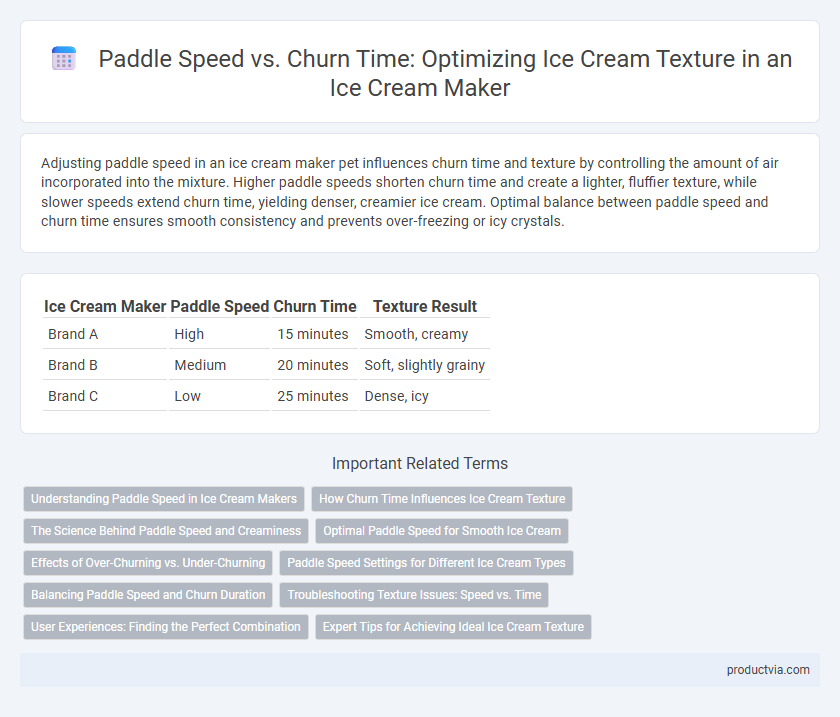 Paddle Speed vs. Churn Time: Optimizing Ice Cream Texture in an Ice Cream Maker

Adjusting paddle speed in an ice cream maker pet influences churn time and texture by controlling the amount of air incorporated into the mixture. Higher paddle speeds shorten churn time and create a lighter, fluffier texture, while slower speeds extend churn time, yielding denser, creamier ice cream. Optimal balance between paddle speed and churn time ensures smooth consistency and prevents over-freezing or icy crystals.

| Ice Cream Maker | Paddle Speed | Churn Time | Texture Result |
|---|---|---|---|
| Brand A | High | 15 minutes | Smooth, creamy |
| Brand B | Medium | 20 minutes | Soft, slightly grainy |
| Brand C | Low | 25 minutes | Dense, icy |

Important Related Terms

Understanding Paddle Speed in Ice Cream Makers
How Churn Time Influences Ice Cream Texture
The Science Behind Paddle Speed and Creaminess
Optimal Paddle Speed for Smooth Ice Cream
Effects of Over-Churning vs. Under-Churning
Paddle Speed Settings for Different Ice Cream Types
Balancing Paddle Speed and Churn Duration
Troubleshooting Texture Issues: Speed vs. Time
User Experiences: Finding the Perfect Combination
Expert Tips for Achieving Ideal Ice Cream Texture

productvia.com