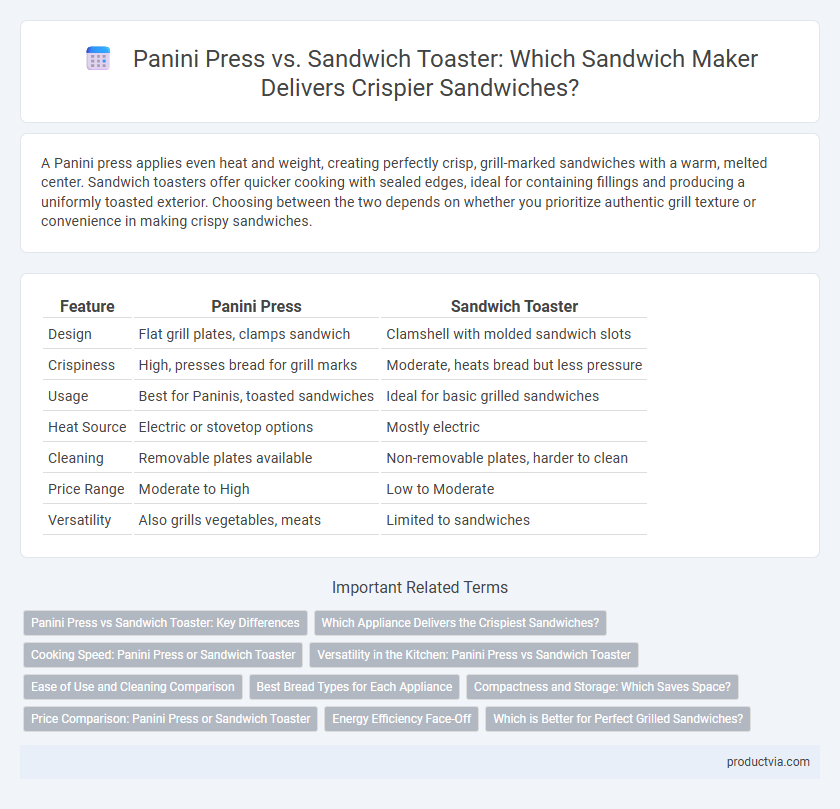 Panini Press vs. Sandwich Toaster: Which Sandwich Maker Delivers Crispier Sandwiches?

A Panini press applies even heat and weight, creating perfectly crisp, grill-marked sandwiches with a warm, melted center. Sandwich toasters offer quicker cooking with sealed edges, ideal for containing fillings and producing a uniformly toasted exterior. Choosing between the two depends on whether you prioritize authentic grill texture or convenience in making crispy sandwiches.

| Feature | Panini Press | Sandwich Toaster |
|---|---|---|
| Design | Flat grill plates, clamps sandwich | Clamshell with molded sandwich slots |
| Crispiness | High, presses bread for grill marks | Moderate, heats bread but less pressure |
| Usage | Best for Paninis, toasted sandwiches | Ideal for basic grilled sandwiches |
| Heat Source | Electric or stovetop options | Mostly electric |
| Cleaning | Removable plates available | Non-removable plates, harder to clean |
| Price Range | Moderate to High | Low to Moderate |
| Versatility | Also grills vegetables, meats | Limited to sandwiches |

Important Related Terms

Panini Press vs Sandwich Toaster: Key Differences
Which Appliance Delivers the Crispiest Sandwiches?
Cooking Speed: Panini Press or Sandwich Toaster
Versatility in the Kitchen: Panini Press vs Sandwich Toaster
Ease of Use and Cleaning Comparison
Best Bread Types for Each Appliance
Compactness and Storage: Which Saves Space?
Price Comparison: Panini Press or Sandwich Toaster
Energy Efficiency Face-Off
Which is Better for Perfect Grilled Sandwiches?

productvia.com