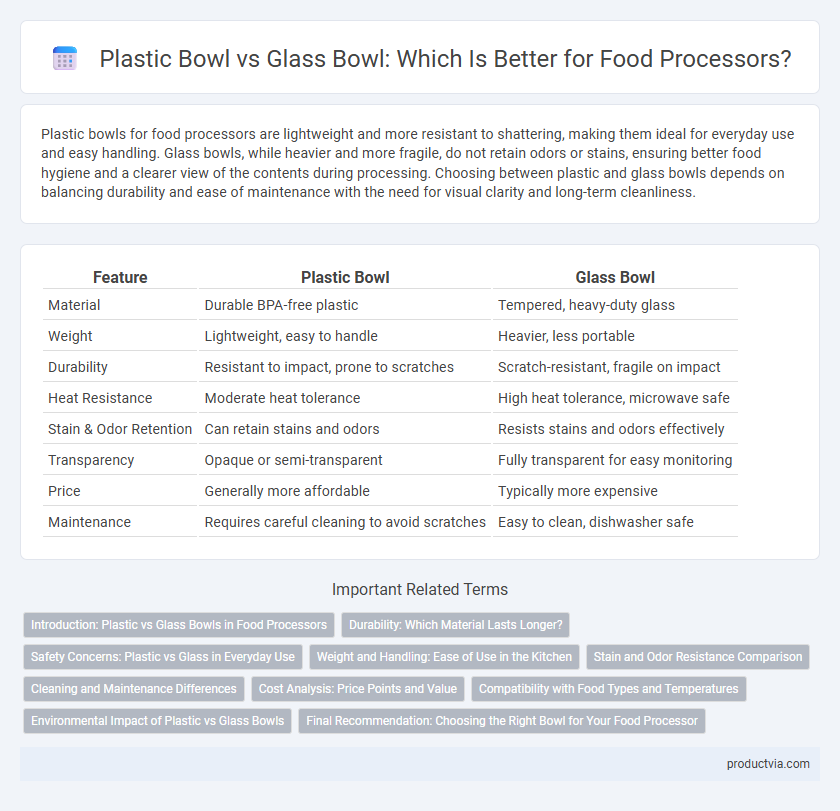 Plastic Bowl vs Glass Bowl: Which Is Better for Food Processors?

Plastic bowls for food processors are lightweight and more resistant to shattering, making them ideal for everyday use and easy handling. Glass bowls, while heavier and more fragile, do not retain odors or stains, ensuring better food hygiene and a clearer view of the contents during processing. Choosing between plastic and glass bowls depends on balancing durability and ease of maintenance with the need for visual clarity and long-term cleanliness.

| Feature | Plastic Bowl | Glass Bowl |
|---|---|---|
| Material | Durable BPA-free plastic | Tempered, heavy-duty glass |
| Weight | Lightweight, easy to handle | Heavier, less portable |
| Durability | Resistant to impact, prone to scratches | Scratch-resistant, fragile on impact |
| Heat Resistance | Moderate heat tolerance | High heat tolerance, microwave safe |
| Stain & Odor Retention | Can retain stains and odors | Resists stains and odors effectively |
| Transparency | Opaque or semi-transparent | Fully transparent for easy monitoring |
| Price | Generally more affordable | Typically more expensive |
| Maintenance | Requires careful cleaning to avoid scratches | Easy to clean, dishwasher safe |

Important Related Terms

Introduction: Plastic vs Glass Bowls in Food Processors
Durability: Which Material Lasts Longer?
Safety Concerns: Plastic vs Glass in Everyday Use
Weight and Handling: Ease of Use in the Kitchen
Stain and Odor Resistance Comparison
Cleaning and Maintenance Differences
Cost Analysis: Price Points and Value
Compatibility with Food Types and Temperatures
Environmental Impact of Plastic vs Glass Bowls
Final Recommendation: Choosing the Right Bowl for Your Food Processor

productvia.com