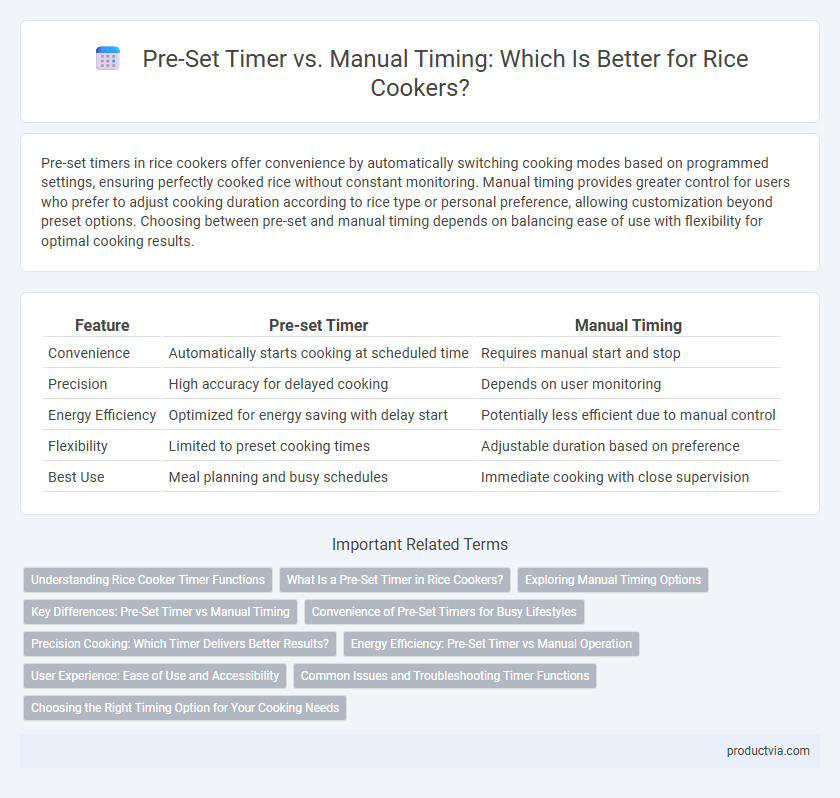 Pre-Set Timer vs. Manual Timing: Which Is Better for Rice Cookers?

Pre-set timers in rice cookers offer convenience by automatically switching cooking modes based on programmed settings, ensuring perfectly cooked rice without constant monitoring. Manual timing provides greater control for users who prefer to adjust cooking duration according to rice type or personal preference, allowing customization beyond preset options. Choosing between pre-set and manual timing depends on balancing ease of use with flexibility for optimal cooking results.

| Feature | Pre-set Timer | Manual Timing |
|---|---|---|
| Convenience | Automatically starts cooking at scheduled time | Requires manual start and stop |
| Precision | High accuracy for delayed cooking | Depends on user monitoring |
| Energy Efficiency | Optimized for energy saving with delay start | Potentially less efficient due to manual control |
| Flexibility | Limited to preset cooking times | Adjustable duration based on preference |
| Best Use | Meal planning and busy schedules | Immediate cooking with close supervision |

Important Related Terms

Understanding Rice Cooker Timer Functions
What Is a Pre-Set Timer in Rice Cookers?
Exploring Manual Timing Options
Key Differences: Pre-Set Timer vs Manual Timing
Convenience of Pre-Set Timers for Busy Lifestyles
Precision Cooking: Which Timer Delivers Better Results?
Energy Efficiency: Pre-Set Timer vs Manual Operation
User Experience: Ease of Use and Accessibility
Common Issues and Troubleshooting Timer Functions
Choosing the Right Timing Option for Your Cooking Needs

productvia.com