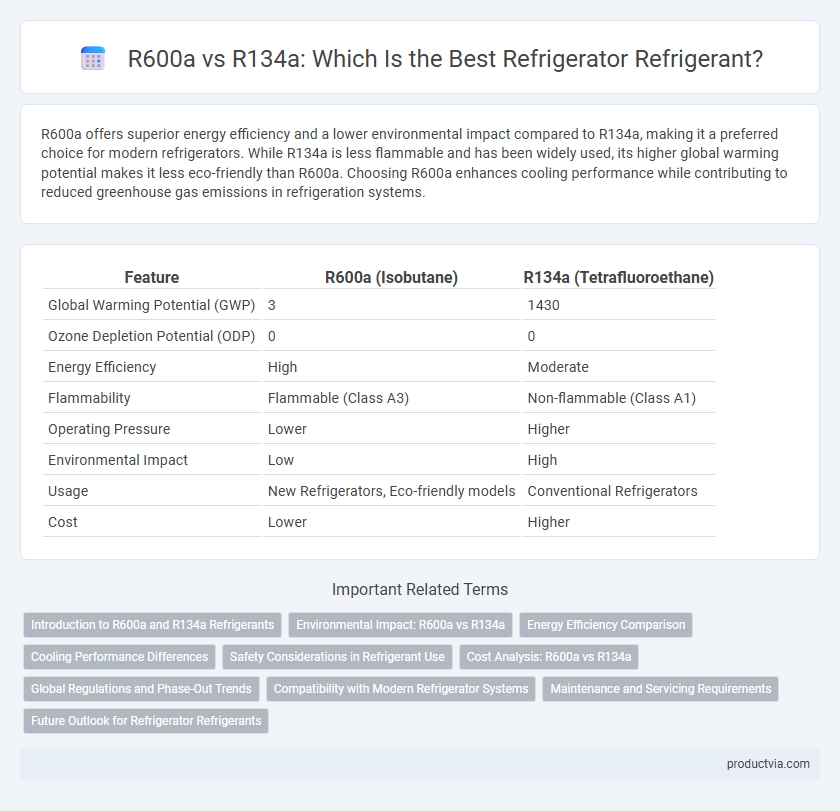 R600a vs R134a: Which Is the Best Refrigerator Refrigerant?

R600a offers superior energy efficiency and a lower environmental impact compared to R134a, making it a preferred choice for modern refrigerators. While R134a is less flammable and has been widely used, its higher global warming potential makes it less eco-friendly than R600a. Choosing R600a enhances cooling performance while contributing to reduced greenhouse gas emissions in refrigeration systems.

| Feature | R600a (Isobutane) | R134a (Tetrafluoroethane) |
|---|---|---|
| Global Warming Potential (GWP) | 3 | 1430 |
| Ozone Depletion Potential (ODP) | 0 | 0 |
| Energy Efficiency | High | Moderate |
| Flammability | Flammable (Class A3) | Non-flammable (Class A1) |
| Operating Pressure | Lower | Higher |
| Environmental Impact | Low | High |
| Usage | New Refrigerators, Eco-friendly models | Conventional Refrigerators |
| Cost | Lower | Higher |

Important Related Terms

Introduction to R600a and R134a Refrigerants
Environmental Impact: R600a vs R134a
Energy Efficiency Comparison
Cooling Performance Differences
Safety Considerations in Refrigerant Use
Cost Analysis: R600a vs R134a
Global Regulations and Phase-Out Trends
Compatibility with Modern Refrigerator Systems
Maintenance and Servicing Requirements
Future Outlook for Refrigerator Refrigerants

productvia.com