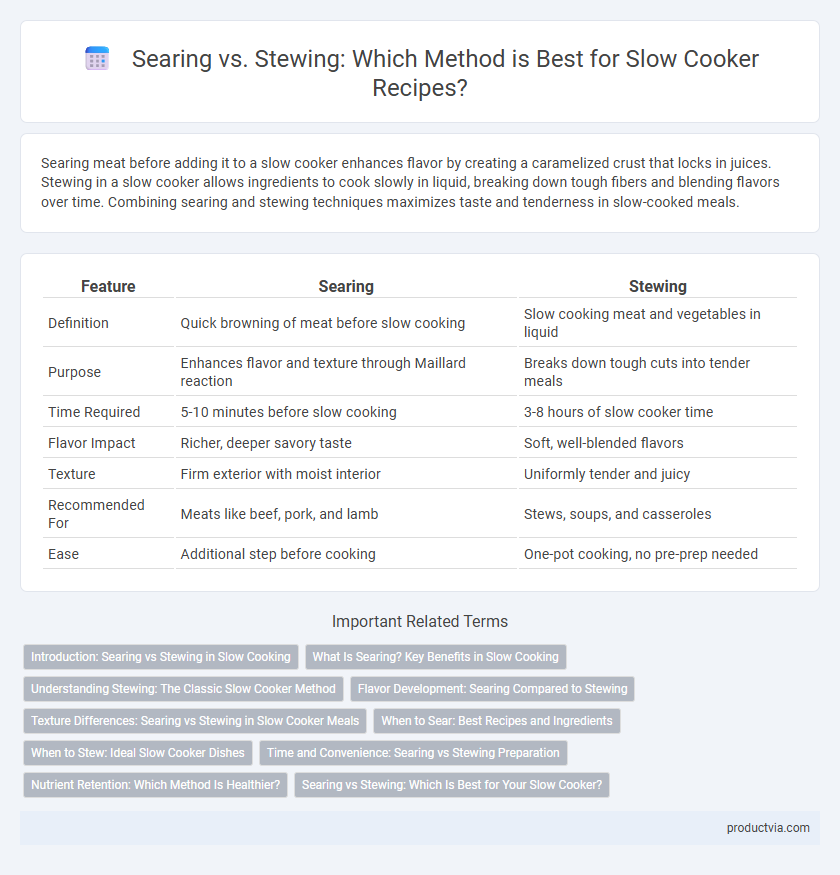 Searing vs. Stewing: Which Method is Best for Slow Cooker Recipes?

Searing meat before adding it to a slow cooker enhances flavor by creating a caramelized crust that locks in juices. Stewing in a slow cooker allows ingredients to cook slowly in liquid, breaking down tough fibers and blending flavors over time. Combining searing and stewing techniques maximizes taste and tenderness in slow-cooked meals.

| Feature | Searing | Stewing |
|---|---|---|
| Definition | Quick browning of meat before slow cooking | Slow cooking meat and vegetables in liquid |
| Purpose | Enhances flavor and texture through Maillard reaction | Breaks down tough cuts into tender meals |
| Time Required | 5-10 minutes before slow cooking | 3-8 hours of slow cooker time |
| Flavor Impact | Richer, deeper savory taste | Soft, well-blended flavors |
| Texture | Firm exterior with moist interior | Uniformly tender and juicy |
| Recommended For | Meats like beef, pork, and lamb | Stews, soups, and casseroles |
| Ease | Additional step before cooking | One-pot cooking, no pre-prep needed |

Important Related Terms

Introduction: Searing vs Stewing in Slow Cooking
What Is Searing? Key Benefits in Slow Cooking
Understanding Stewing: The Classic Slow Cooker Method
Flavor Development: Searing Compared to Stewing
Texture Differences: Searing vs Stewing in Slow Cooker Meals
When to Sear: Best Recipes and Ingredients
When to Stew: Ideal Slow Cooker Dishes
Time and Convenience: Searing vs Stewing Preparation
Nutrient Retention: Which Method Is Healthier?
Searing vs Stewing: Which Is Best for Your Slow Cooker?

productvia.com