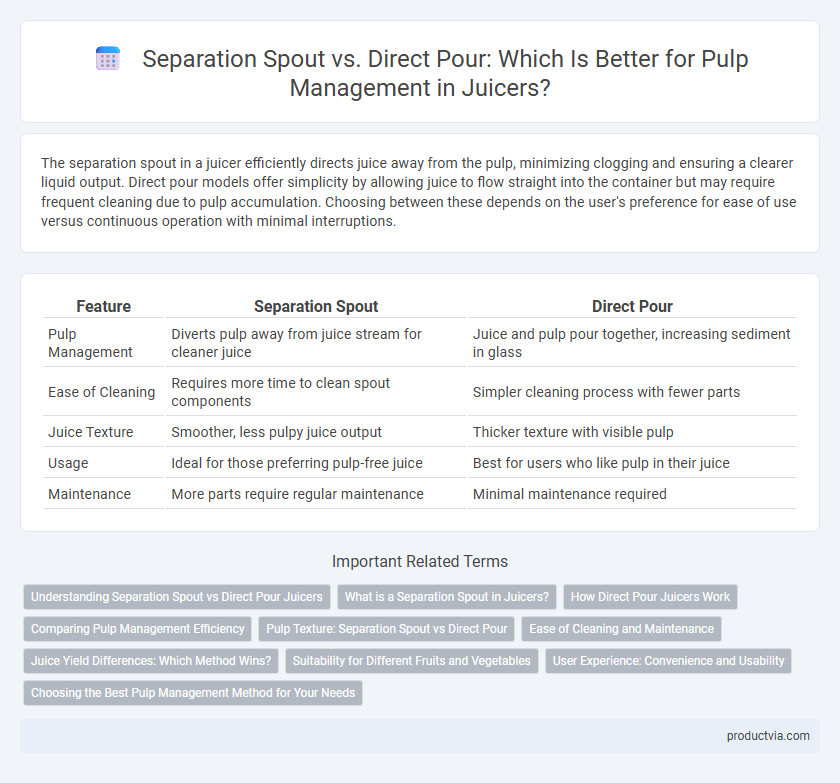 Separation Spout vs. Direct Pour: Which Is Better for Pulp Management in Juicers?

The separation spout in a juicer efficiently directs juice away from the pulp, minimizing clogging and ensuring a clearer liquid output. Direct pour models offer simplicity by allowing juice to flow straight into the container but may require frequent cleaning due to pulp accumulation. Choosing between these depends on the user's preference for ease of use versus continuous operation with minimal interruptions.

| Feature | Separation Spout | Direct Pour |
|---|---|---|
| Pulp Management | Diverts pulp away from juice stream for cleaner juice | Juice and pulp pour together, increasing sediment in glass |
| Ease of Cleaning | Requires more time to clean spout components | Simpler cleaning process with fewer parts |
| Juice Texture | Smoother, less pulpy juice output | Thicker texture with visible pulp |
| Usage | Ideal for those preferring pulp-free juice | Best for users who like pulp in their juice |
| Maintenance | More parts require regular maintenance | Minimal maintenance required |

Important Related Terms

Understanding Separation Spout vs Direct Pour Juicers
What is a Separation Spout in Juicers?
How Direct Pour Juicers Work
Comparing Pulp Management Efficiency
Pulp Texture: Separation Spout vs Direct Pour
Ease of Cleaning and Maintenance
Juice Yield Differences: Which Method Wins?
Suitability for Different Fruits and Vegetables
User Experience: Convenience and Usability
Choosing the Best Pulp Management Method for Your Needs

productvia.com