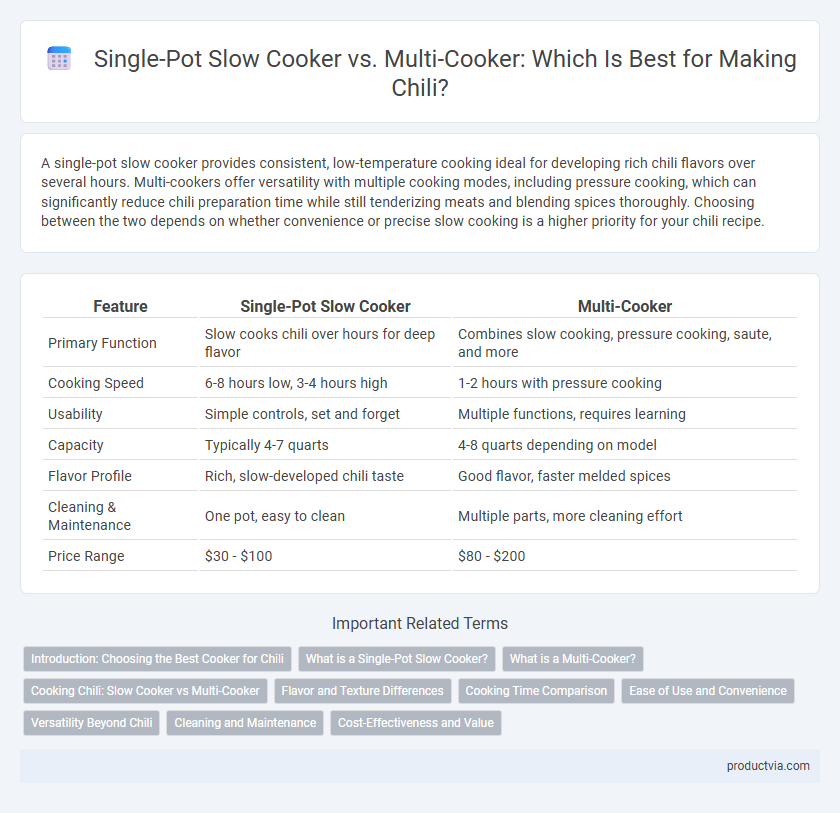 Single-Pot Slow Cooker vs. Multi-Cooker: Which Is Best for Making Chili?

A single-pot slow cooker provides consistent, low-temperature cooking ideal for developing rich chili flavors over several hours. Multi-cookers offer versatility with multiple cooking modes, including pressure cooking, which can significantly reduce chili preparation time while still tenderizing meats and blending spices thoroughly. Choosing between the two depends on whether convenience or precise slow cooking is a higher priority for your chili recipe.

| Feature | Single-Pot Slow Cooker | Multi-Cooker |
|---|---|---|
| Primary Function | Slow cooks chili over hours for deep flavor | Combines slow cooking, pressure cooking, saute, and more |
| Cooking Speed | 6-8 hours low, 3-4 hours high | 1-2 hours with pressure cooking |
| Usability | Simple controls, set and forget | Multiple functions, requires learning |
| Capacity | Typically 4-7 quarts | 4-8 quarts depending on model |
| Flavor Profile | Rich, slow-developed chili taste | Good flavor, faster melded spices |
| Cleaning & Maintenance | One pot, easy to clean | Multiple parts, more cleaning effort |
| Price Range | $30 - $100 | $80 - $200 |

Important Related Terms

Introduction: Choosing the Best Cooker for Chili
What is a Single-Pot Slow Cooker?
What is a Multi-Cooker?
Cooking Chili: Slow Cooker vs Multi-Cooker
Flavor and Texture Differences
Cooking Time Comparison
Ease of Use and Convenience
Versatility Beyond Chili
Cleaning and Maintenance
Cost-Effectiveness and Value

productvia.com