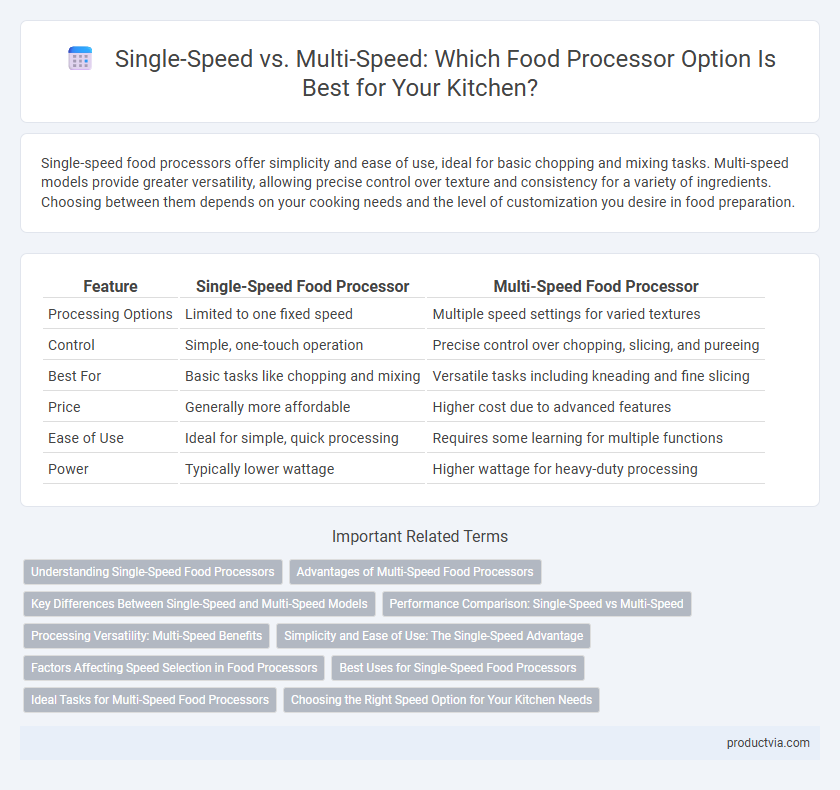 Single-Speed vs. Multi-Speed: Which Food Processor Option Is Best for Your Kitchen?

Single-speed food processors offer simplicity and ease of use, ideal for basic chopping and mixing tasks. Multi-speed models provide greater versatility, allowing precise control over texture and consistency for a variety of ingredients. Choosing between them depends on your cooking needs and the level of customization you desire in food preparation.

| Feature | Single-Speed Food Processor | Multi-Speed Food Processor |
|---|---|---|
| Processing Options | Limited to one fixed speed | Multiple speed settings for varied textures |
| Control | Simple, one-touch operation | Precise control over chopping, slicing, and pureeing |
| Best For | Basic tasks like chopping and mixing | Versatile tasks including kneading and fine slicing |
| Price | Generally more affordable | Higher cost due to advanced features |
| Ease of Use | Ideal for simple, quick processing | Requires some learning for multiple functions |
| Power | Typically lower wattage | Higher wattage for heavy-duty processing |

Important Related Terms

Understanding Single-Speed Food Processors
Advantages of Multi-Speed Food Processors
Key Differences Between Single-Speed and Multi-Speed Models
Performance Comparison: Single-Speed vs Multi-Speed
Processing Versatility: Multi-Speed Benefits
Simplicity and Ease of Use: The Single-Speed Advantage
Factors Affecting Speed Selection in Food Processors
Best Uses for Single-Speed Food Processors
Ideal Tasks for Multi-Speed Food Processors
Choosing the Right Speed Option for Your Kitchen Needs

productvia.com