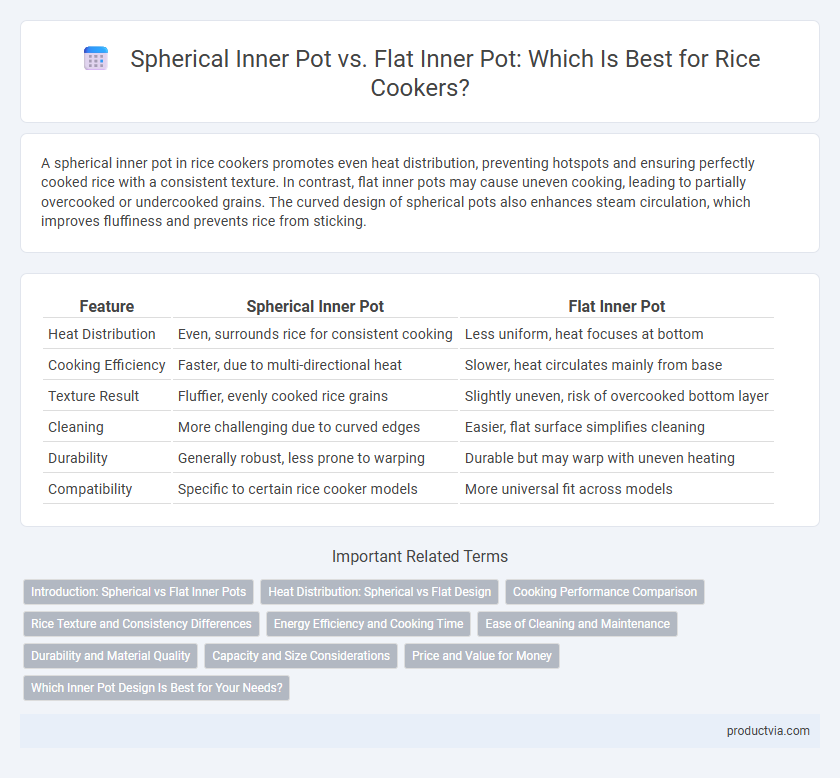 Spherical Inner Pot vs. Flat Inner Pot: Which Is Best for Rice Cookers?

A spherical inner pot in rice cookers promotes even heat distribution, preventing hotspots and ensuring perfectly cooked rice with a consistent texture. In contrast, flat inner pots may cause uneven cooking, leading to partially overcooked or undercooked grains. The curved design of spherical pots also enhances steam circulation, which improves fluffiness and prevents rice from sticking.

| Feature | Spherical Inner Pot | Flat Inner Pot |
|---|---|---|
| Heat Distribution | Even, surrounds rice for consistent cooking | Less uniform, heat focuses at bottom |
| Cooking Efficiency | Faster, due to multi-directional heat | Slower, heat circulates mainly from base |
| Texture Result | Fluffier, evenly cooked rice grains | Slightly uneven, risk of overcooked bottom layer |
| Cleaning | More challenging due to curved edges | Easier, flat surface simplifies cleaning |
| Durability | Generally robust, less prone to warping | Durable but may warp with uneven heating |
| Compatibility | Specific to certain rice cooker models | More universal fit across models |

Important Related Terms

Introduction: Spherical vs Flat Inner Pots
Heat Distribution: Spherical vs Flat Design
Cooking Performance Comparison
Rice Texture and Consistency Differences
Energy Efficiency and Cooking Time
Ease of Cleaning and Maintenance
Durability and Material Quality
Capacity and Size Considerations
Price and Value for Money
Which Inner Pot Design Is Best for Your Needs?

productvia.com