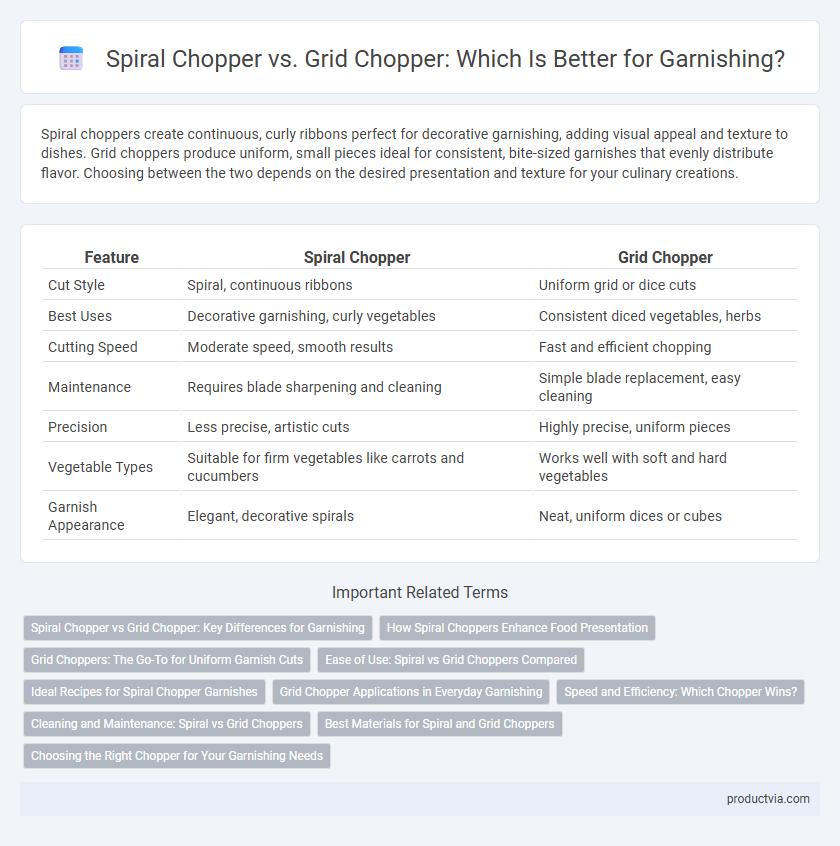 Spiral Chopper vs. Grid Chopper: Which Is Better for Garnishing?

Spiral choppers create continuous, curly ribbons perfect for decorative garnishing, adding visual appeal and texture to dishes. Grid choppers produce uniform, small pieces ideal for consistent, bite-sized garnishes that evenly distribute flavor. Choosing between the two depends on the desired presentation and texture for your culinary creations.

| Feature | Spiral Chopper | Grid Chopper |
|---|---|---|
| Cut Style | Spiral, continuous ribbons | Uniform grid or dice cuts |
| Best Uses | Decorative garnishing, curly vegetables | Consistent diced vegetables, herbs |
| Cutting Speed | Moderate speed, smooth results | Fast and efficient chopping |
| Maintenance | Requires blade sharpening and cleaning | Simple blade replacement, easy cleaning |
| Precision | Less precise, artistic cuts | Highly precise, uniform pieces |
| Vegetable Types | Suitable for firm vegetables like carrots and cucumbers | Works well with soft and hard vegetables |
| Garnish Appearance | Elegant, decorative spirals | Neat, uniform dices or cubes |

Important Related Terms

Spiral Chopper vs Grid Chopper: Key Differences for Garnishing
How Spiral Choppers Enhance Food Presentation
Grid Choppers: The Go-To for Uniform Garnish Cuts
Ease of Use: Spiral vs Grid Choppers Compared
Ideal Recipes for Spiral Chopper Garnishes
Grid Chopper Applications in Everyday Garnishing
Speed and Efficiency: Which Chopper Wins?
Cleaning and Maintenance: Spiral vs Grid Choppers
Best Materials for Spiral and Grid Choppers
Choosing the Right Chopper for Your Garnishing Needs

productvia.com