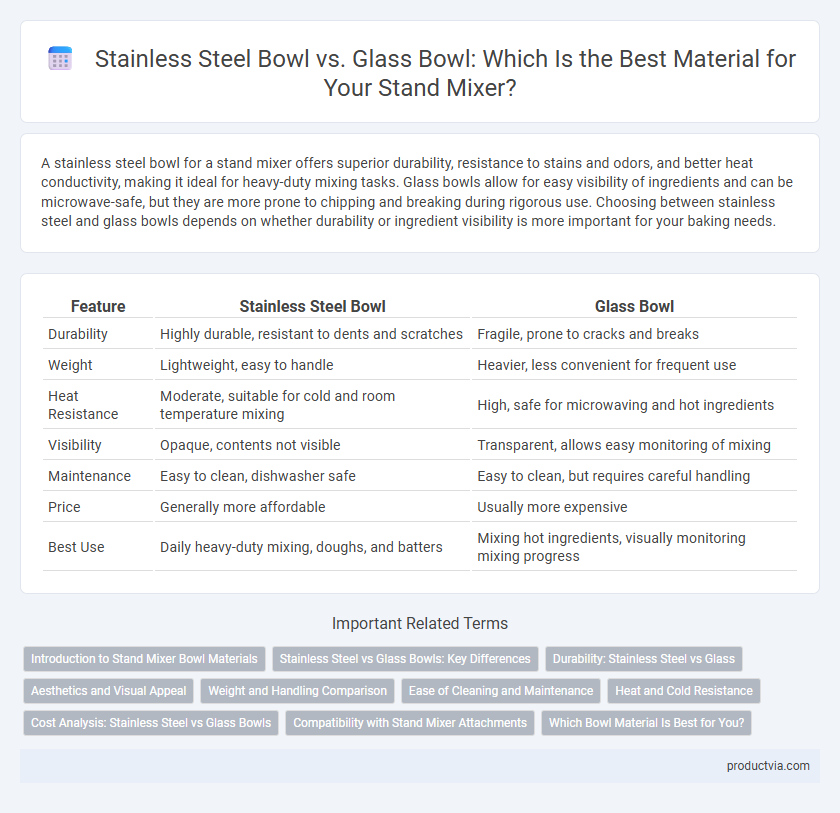 Stainless Steel Bowl vs. Glass Bowl: Which Is the Best Material for Your Stand Mixer?

A stainless steel bowl for a stand mixer offers superior durability, resistance to stains and odors, and better heat conductivity, making it ideal for heavy-duty mixing tasks. Glass bowls allow for easy visibility of ingredients and can be microwave-safe, but they are more prone to chipping and breaking during rigorous use. Choosing between stainless steel and glass bowls depends on whether durability or ingredient visibility is more important for your baking needs.

| Feature | Stainless Steel Bowl | Glass Bowl |
|---|---|---|
| Durability | Highly durable, resistant to dents and scratches | Fragile, prone to cracks and breaks |
| Weight | Lightweight, easy to handle | Heavier, less convenient for frequent use |
| Heat Resistance | Moderate, suitable for cold and room temperature mixing | High, safe for microwaving and hot ingredients |
| Visibility | Opaque, contents not visible | Transparent, allows easy monitoring of mixing |
| Maintenance | Easy to clean, dishwasher safe | Easy to clean, but requires careful handling |
| Price | Generally more affordable | Usually more expensive |
| Best Use | Daily heavy-duty mixing, doughs, and batters | Mixing hot ingredients, visually monitoring mixing progress |

Important Related Terms

Introduction to Stand Mixer Bowl Materials
Stainless Steel vs Glass Bowls: Key Differences
Durability: Stainless Steel vs Glass
Aesthetics and Visual Appeal
Weight and Handling Comparison
Ease of Cleaning and Maintenance
Heat and Cold Resistance
Cost Analysis: Stainless Steel vs Glass Bowls
Compatibility with Stand Mixer Attachments
Which Bowl Material Is Best for You?

productvia.com