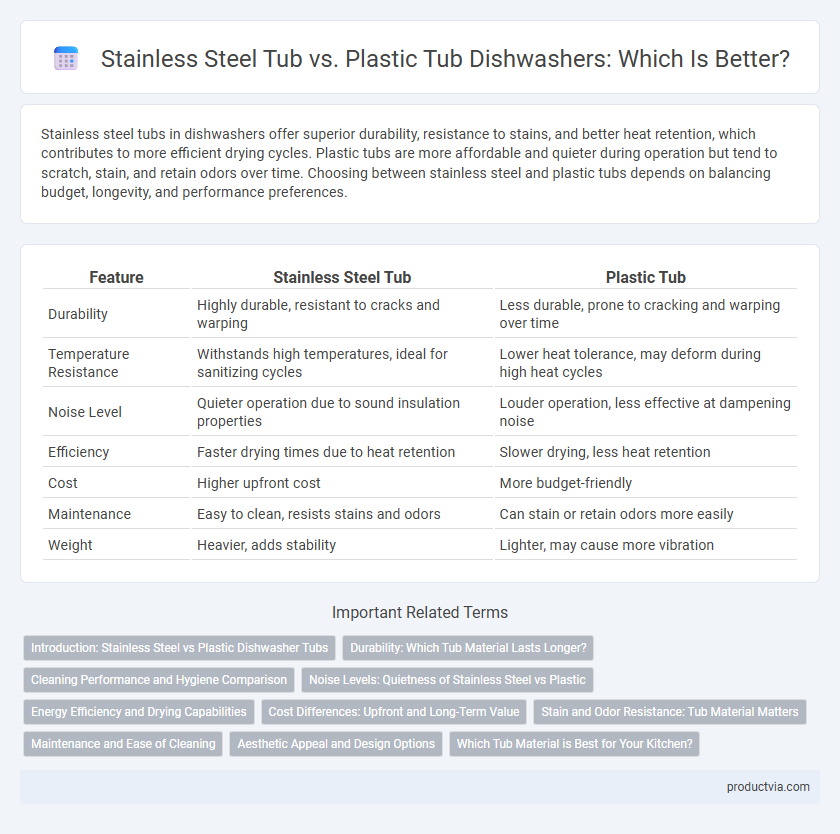 Stainless Steel Tub vs. Plastic Tub Dishwashers: Which Is Better?

Stainless steel tubs in dishwashers offer superior durability, resistance to stains, and better heat retention, which contributes to more efficient drying cycles. Plastic tubs are more affordable and quieter during operation but tend to scratch, stain, and retain odors over time. Choosing between stainless steel and plastic tubs depends on balancing budget, longevity, and performance preferences.

| Feature | Stainless Steel Tub | Plastic Tub |
|---|---|---|
| Durability | Highly durable, resistant to cracks and warping | Less durable, prone to cracking and warping over time |
| Temperature Resistance | Withstands high temperatures, ideal for sanitizing cycles | Lower heat tolerance, may deform during high heat cycles |
| Noise Level | Quieter operation due to sound insulation properties | Louder operation, less effective at dampening noise |
| Efficiency | Faster drying times due to heat retention | Slower drying, less heat retention |
| Cost | Higher upfront cost | More budget-friendly |
| Maintenance | Easy to clean, resists stains and odors | Can stain or retain odors more easily |
| Weight | Heavier, adds stability | Lighter, may cause more vibration |

Important Related Terms

Introduction: Stainless Steel vs Plastic Dishwasher Tubs
Durability: Which Tub Material Lasts Longer?
Cleaning Performance and Hygiene Comparison
Noise Levels: Quietness of Stainless Steel vs Plastic
Energy Efficiency and Drying Capabilities
Cost Differences: Upfront and Long-Term Value
Stain and Odor Resistance: Tub Material Matters
Maintenance and Ease of Cleaning
Aesthetic Appeal and Design Options
Which Tub Material is Best for Your Kitchen?

productvia.com