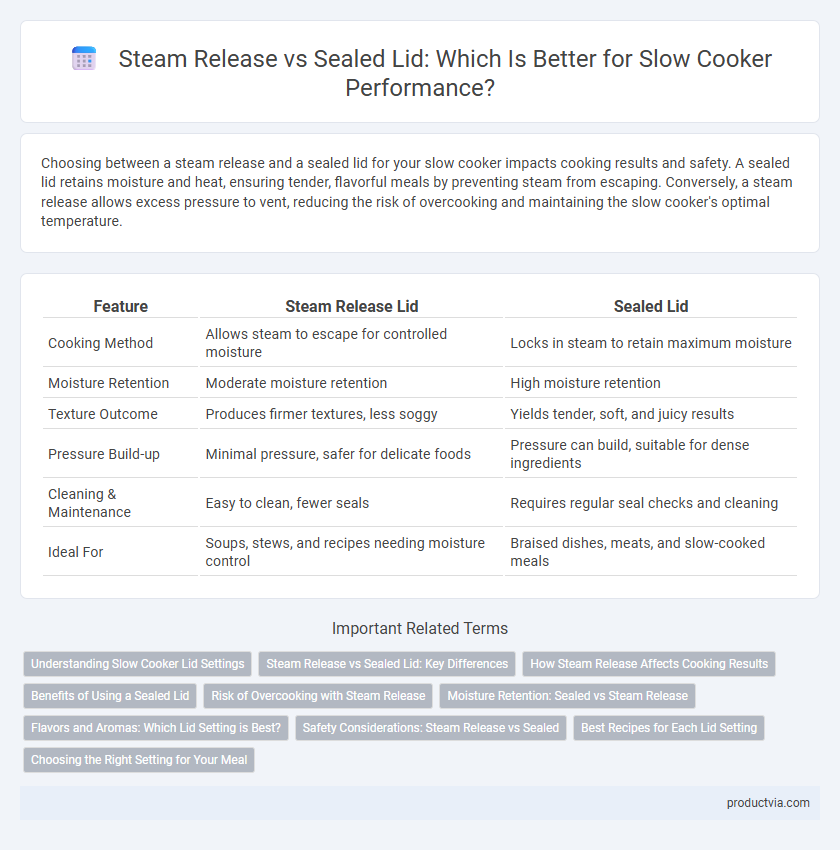 Steam Release vs Sealed Lid: Which Is Better for Slow Cooker Performance?

Choosing between a steam release and a sealed lid for your slow cooker impacts cooking results and safety. A sealed lid retains moisture and heat, ensuring tender, flavorful meals by preventing steam from escaping. Conversely, a steam release allows excess pressure to vent, reducing the risk of overcooking and maintaining the slow cooker's optimal temperature.

| Feature | Steam Release Lid | Sealed Lid |
|---|---|---|
| Cooking Method | Allows steam to escape for controlled moisture | Locks in steam to retain maximum moisture |
| Moisture Retention | Moderate moisture retention | High moisture retention |
| Texture Outcome | Produces firmer textures, less soggy | Yields tender, soft, and juicy results |
| Pressure Build-up | Minimal pressure, safer for delicate foods | Pressure can build, suitable for dense ingredients |
| Cleaning & Maintenance | Easy to clean, fewer seals | Requires regular seal checks and cleaning |
| Ideal For | Soups, stews, and recipes needing moisture control | Braised dishes, meats, and slow-cooked meals |

Important Related Terms

Understanding Slow Cooker Lid Settings
Steam Release vs Sealed Lid: Key Differences
How Steam Release Affects Cooking Results
Benefits of Using a Sealed Lid
Risk of Overcooking with Steam Release
Moisture Retention: Sealed vs Steam Release
Flavors and Aromas: Which Lid Setting is Best?
Safety Considerations: Steam Release vs Sealed
Best Recipes for Each Lid Setting
Choosing the Right Setting for Your Meal

productvia.com