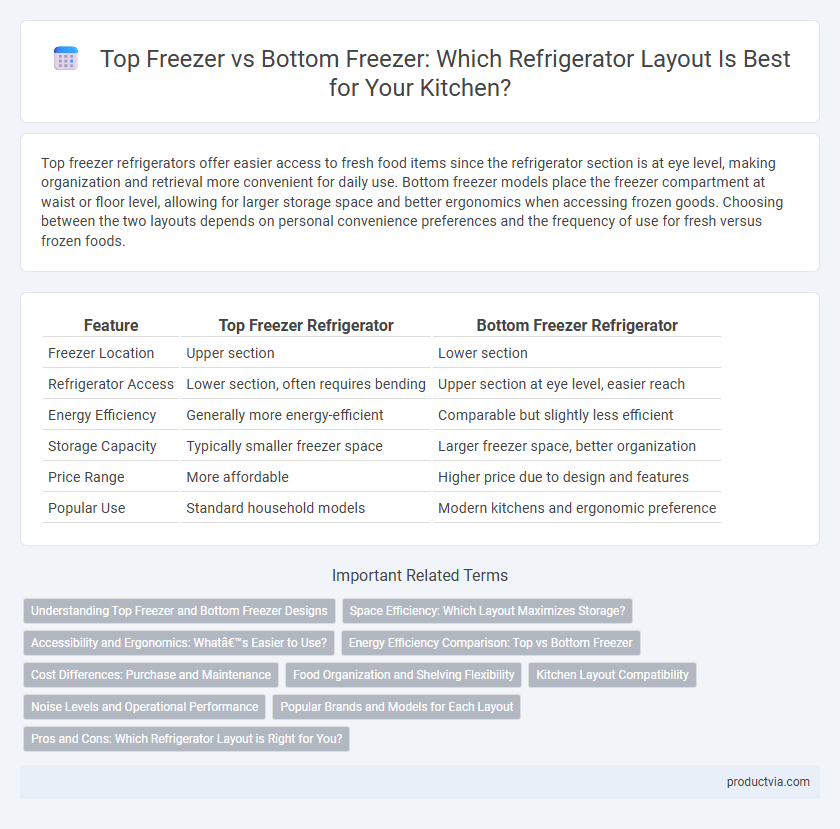 Top Freezer vs Bottom Freezer: Which Refrigerator Layout Is Best for Your Kitchen?

Top freezer refrigerators offer easier access to fresh food items since the refrigerator section is at eye level, making organization and retrieval more convenient for daily use. Bottom freezer models place the freezer compartment at waist or floor level, allowing for larger storage space and better ergonomics when accessing frozen goods. Choosing between the two layouts depends on personal convenience preferences and the frequency of use for fresh versus frozen foods.

| Feature | Top Freezer Refrigerator | Bottom Freezer Refrigerator |
|---|---|---|
| Freezer Location | Upper section | Lower section |
| Refrigerator Access | Lower section, often requires bending | Upper section at eye level, easier reach |
| Energy Efficiency | Generally more energy-efficient | Comparable but slightly less efficient |
| Storage Capacity | Typically smaller freezer space | Larger freezer space, better organization |
| Price Range | More affordable | Higher price due to design and features |
| Popular Use | Standard household models | Modern kitchens and ergonomic preference |

Important Related Terms

Understanding Top Freezer and Bottom Freezer Designs
Space Efficiency: Which Layout Maximizes Storage?
Accessibility and Ergonomics: Whatâ€™s Easier to Use?
Energy Efficiency Comparison: Top vs Bottom Freezer
Cost Differences: Purchase and Maintenance
Food Organization and Shelving Flexibility
Kitchen Layout Compatibility
Noise Levels and Operational Performance
Popular Brands and Models for Each Layout
Pros and Cons: Which Refrigerator Layout is Right for You?

productvia.com