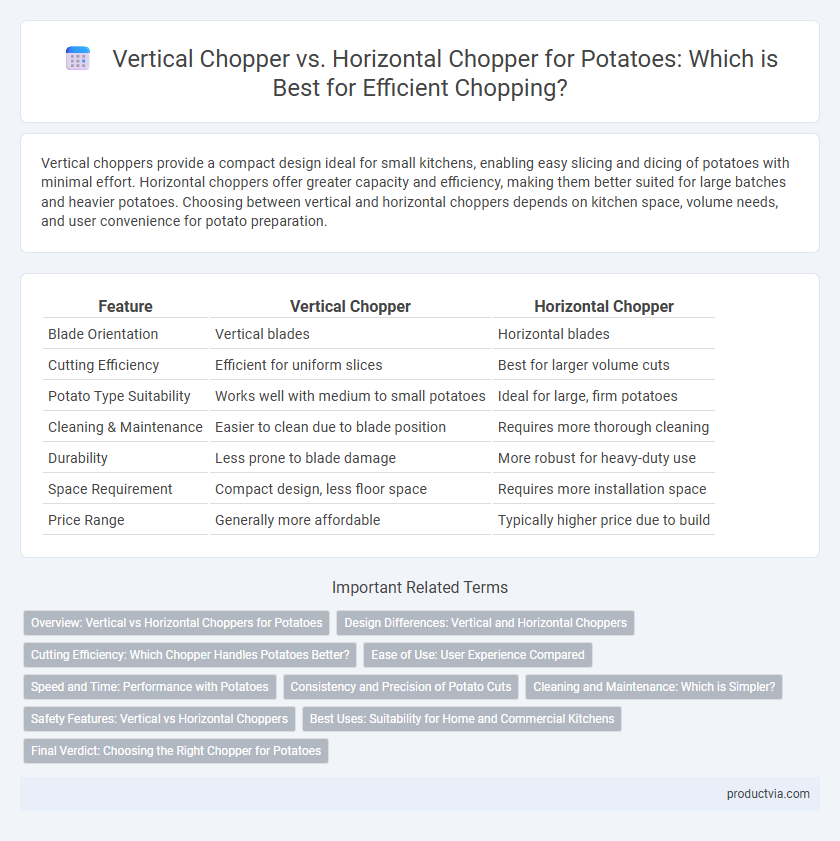 Vertical Chopper vs. Horizontal Chopper for Potatoes: Which is Best for Efficient Chopping?

Vertical choppers provide a compact design ideal for small kitchens, enabling easy slicing and dicing of potatoes with minimal effort. Horizontal choppers offer greater capacity and efficiency, making them better suited for large batches and heavier potatoes. Choosing between vertical and horizontal choppers depends on kitchen space, volume needs, and user convenience for potato preparation.

| Feature | Vertical Chopper | Horizontal Chopper |
|---|---|---|
| Blade Orientation | Vertical blades | Horizontal blades |
| Cutting Efficiency | Efficient for uniform slices | Best for larger volume cuts |
| Potato Type Suitability | Works well with medium to small potatoes | Ideal for large, firm potatoes |
| Cleaning & Maintenance | Easier to clean due to blade position | Requires more thorough cleaning |
| Durability | Less prone to blade damage | More robust for heavy-duty use |
| Space Requirement | Compact design, less floor space | Requires more installation space |
| Price Range | Generally more affordable | Typically higher price due to build |

Important Related Terms

Overview: Vertical vs Horizontal Choppers for Potatoes
Design Differences: Vertical and Horizontal Choppers
Cutting Efficiency: Which Chopper Handles Potatoes Better?
Ease of Use: User Experience Compared
Speed and Time: Performance with Potatoes
Consistency and Precision of Potato Cuts
Cleaning and Maintenance: Which is Simpler?
Safety Features: Vertical vs Horizontal Choppers
Best Uses: Suitability for Home and Commercial Kitchens
Final Verdict: Choosing the Right Chopper for Potatoes

productvia.com