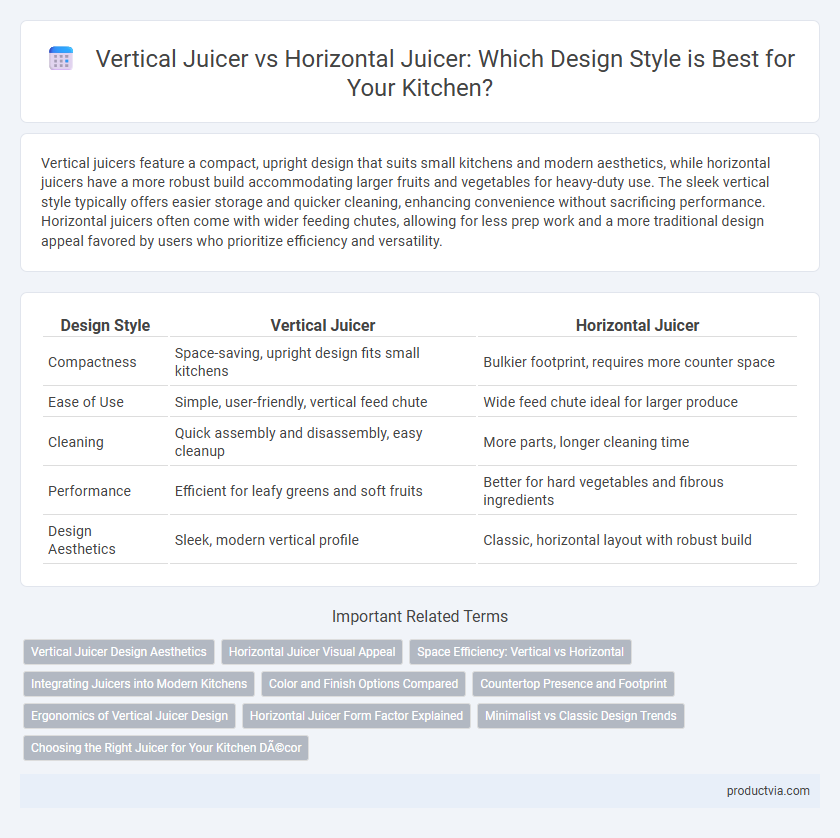 Vertical Juicer vs Horizontal Juicer: Which Design Style is Best for Your Kitchen?

Vertical juicers feature a compact, upright design that suits small kitchens and modern aesthetics, while horizontal juicers have a more robust build accommodating larger fruits and vegetables for heavy-duty use. The sleek vertical style typically offers easier storage and quicker cleaning, enhancing convenience without sacrificing performance. Horizontal juicers often come with wider feeding chutes, allowing for less prep work and a more traditional design appeal favored by users who prioritize efficiency and versatility.

| Design Style | Vertical Juicer | Horizontal Juicer |
|---|---|---|
| Compactness | Space-saving, upright design fits small kitchens | Bulkier footprint, requires more counter space |
| Ease of Use | Simple, user-friendly, vertical feed chute | Wide feed chute ideal for larger produce |
| Cleaning | Quick assembly and disassembly, easy cleanup | More parts, longer cleaning time |
| Performance | Efficient for leafy greens and soft fruits | Better for hard vegetables and fibrous ingredients |
| Design Aesthetics | Sleek, modern vertical profile | Classic, horizontal layout with robust build |

Important Related Terms

Vertical Juicer Design Aesthetics
Horizontal Juicer Visual Appeal
Space Efficiency: Vertical vs Horizontal
Integrating Juicers into Modern Kitchens
Color and Finish Options Compared
Countertop Presence and Footprint
Ergonomics of Vertical Juicer Design
Horizontal Juicer Form Factor Explained
Minimalist vs Classic Design Trends
Choosing the Right Juicer for Your Kitchen DÃ©cor

productvia.com