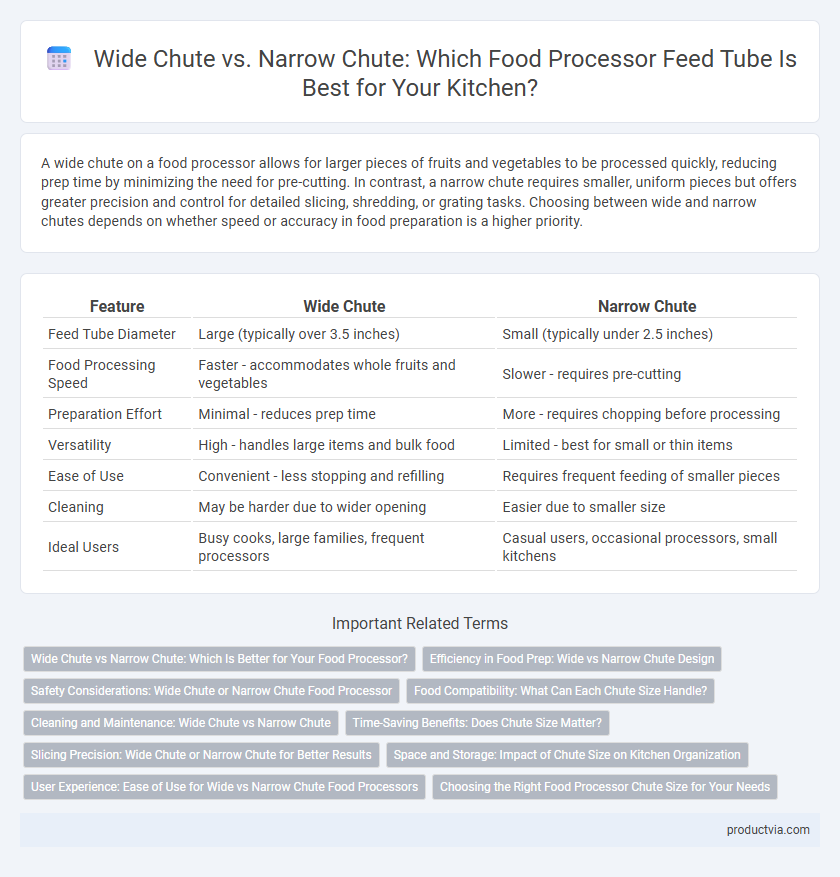 Wide Chute vs. Narrow Chute: Which Food Processor Feed Tube Is Best for Your Kitchen?

A wide chute on a food processor allows for larger pieces of fruits and vegetables to be processed quickly, reducing prep time by minimizing the need for pre-cutting. In contrast, a narrow chute requires smaller, uniform pieces but offers greater precision and control for detailed slicing, shredding, or grating tasks. Choosing between wide and narrow chutes depends on whether speed or accuracy in food preparation is a higher priority.

| Feature | Wide Chute | Narrow Chute |
|---|---|---|
| Feed Tube Diameter | Large (typically over 3.5 inches) | Small (typically under 2.5 inches) |
| Food Processing Speed | Faster - accommodates whole fruits and vegetables | Slower - requires pre-cutting |
| Preparation Effort | Minimal - reduces prep time | More - requires chopping before processing |
| Versatility | High - handles large items and bulk food | Limited - best for small or thin items |
| Ease of Use | Convenient - less stopping and refilling | Requires frequent feeding of smaller pieces |
| Cleaning | May be harder due to wider opening | Easier due to smaller size |
| Ideal Users | Busy cooks, large families, frequent processors | Casual users, occasional processors, small kitchens |

Important Related Terms

Wide Chute vs Narrow Chute: Which Is Better for Your Food Processor?
Efficiency in Food Prep: Wide vs Narrow Chute Design
Safety Considerations: Wide Chute or Narrow Chute Food Processor
Food Compatibility: What Can Each Chute Size Handle?
Cleaning and Maintenance: Wide Chute vs Narrow Chute
Time-Saving Benefits: Does Chute Size Matter?
Slicing Precision: Wide Chute or Narrow Chute for Better Results
Space and Storage: Impact of Chute Size on Kitchen Organization
User Experience: Ease of Use for Wide vs Narrow Chute Food Processors
Choosing the Right Food Processor Chute Size for Your Needs

productvia.com