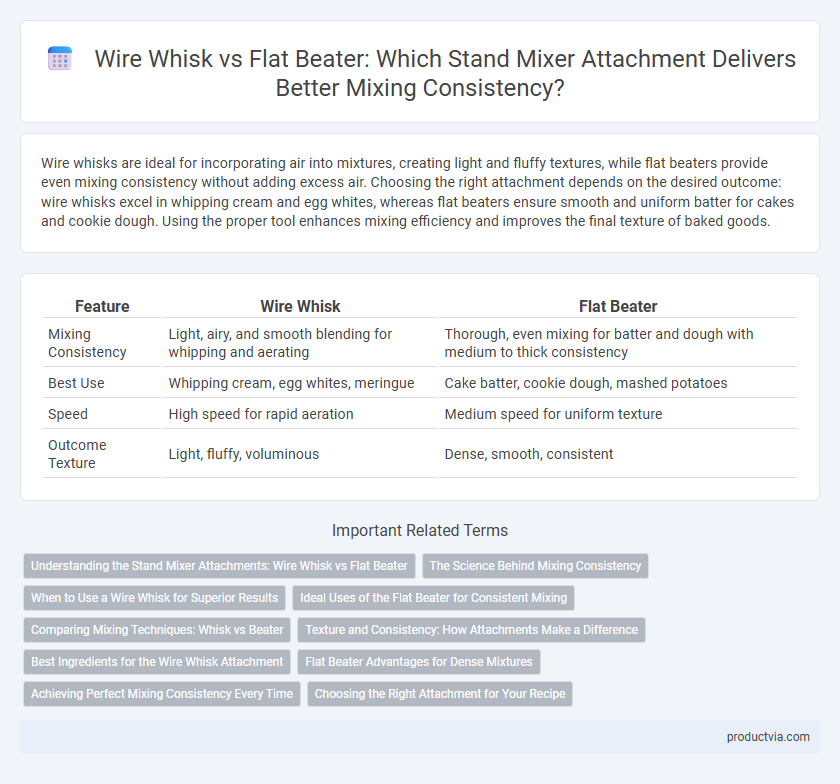 Wire Whisk vs Flat Beater: Which Stand Mixer Attachment Delivers Better Mixing Consistency?

Wire whisks are ideal for incorporating air into mixtures, creating light and fluffy textures, while flat beaters provide even mixing consistency without adding excess air. Choosing the right attachment depends on the desired outcome: wire whisks excel in whipping cream and egg whites, whereas flat beaters ensure smooth and uniform batter for cakes and cookie dough. Using the proper tool enhances mixing efficiency and improves the final texture of baked goods.

| Feature | Wire Whisk | Flat Beater |
|---|---|---|
| Mixing Consistency | Light, airy, and smooth blending for whipping and aerating | Thorough, even mixing for batter and dough with medium to thick consistency |
| Best Use | Whipping cream, egg whites, meringue | Cake batter, cookie dough, mashed potatoes |
| Speed | High speed for rapid aeration | Medium speed for uniform texture |
| Outcome Texture | Light, fluffy, voluminous | Dense, smooth, consistent |

Important Related Terms

Understanding the Stand Mixer Attachments: Wire Whisk vs Flat Beater
The Science Behind Mixing Consistency
When to Use a Wire Whisk for Superior Results
Ideal Uses of the Flat Beater for Consistent Mixing
Comparing Mixing Techniques: Whisk vs Beater
Texture and Consistency: How Attachments Make a Difference
Best Ingredients for the Wire Whisk Attachment
Flat Beater Advantages for Dense Mixtures
Achieving Perfect Mixing Consistency Every Time
Choosing the Right Attachment for Your Recipe

productvia.com