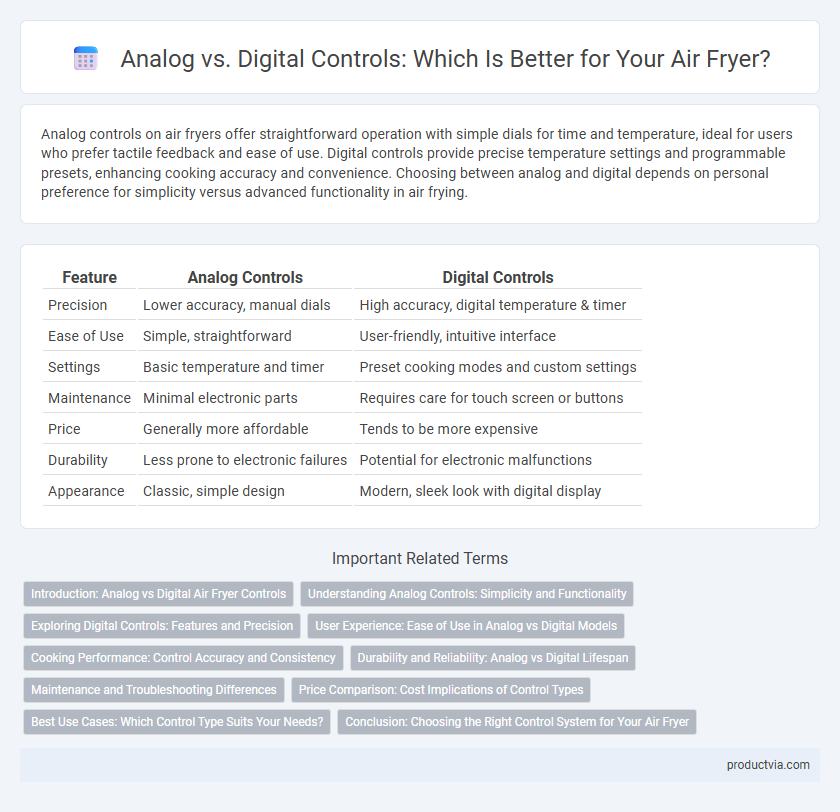 Analog vs. Digital Controls: Which Is Better for Your Air Fryer?

Analog controls on air fryers offer straightforward operation with simple dials for time and temperature, ideal for users who prefer tactile feedback and ease of use. Digital controls provide precise temperature settings and programmable presets, enhancing cooking accuracy and convenience. Choosing between analog and digital depends on personal preference for simplicity versus advanced functionality in air frying.

| Feature | Analog Controls | Digital Controls |
|---|---|---|
| Precision | Lower accuracy, manual dials | High accuracy, digital temperature & timer |
| Ease of Use | Simple, straightforward | User-friendly, intuitive interface |
| Settings | Basic temperature and timer | Preset cooking modes and custom settings |
| Maintenance | Minimal electronic parts | Requires care for touch screen or buttons |
| Price | Generally more affordable | Tends to be more expensive |
| Durability | Less prone to electronic failures | Potential for electronic malfunctions |
| Appearance | Classic, simple design | Modern, sleek look with digital display |

Important Related Terms

Introduction: Analog vs Digital Air Fryer Controls
Understanding Analog Controls: Simplicity and Functionality
Exploring Digital Controls: Features and Precision
User Experience: Ease of Use in Analog vs Digital Models
Cooking Performance: Control Accuracy and Consistency
Durability and Reliability: Analog vs Digital Lifespan
Maintenance and Troubleshooting Differences
Price Comparison: Cost Implications of Control Types
Best Use Cases: Which Control Type Suits Your Needs?
Conclusion: Choosing the Right Control System for Your Air Fryer

productvia.com