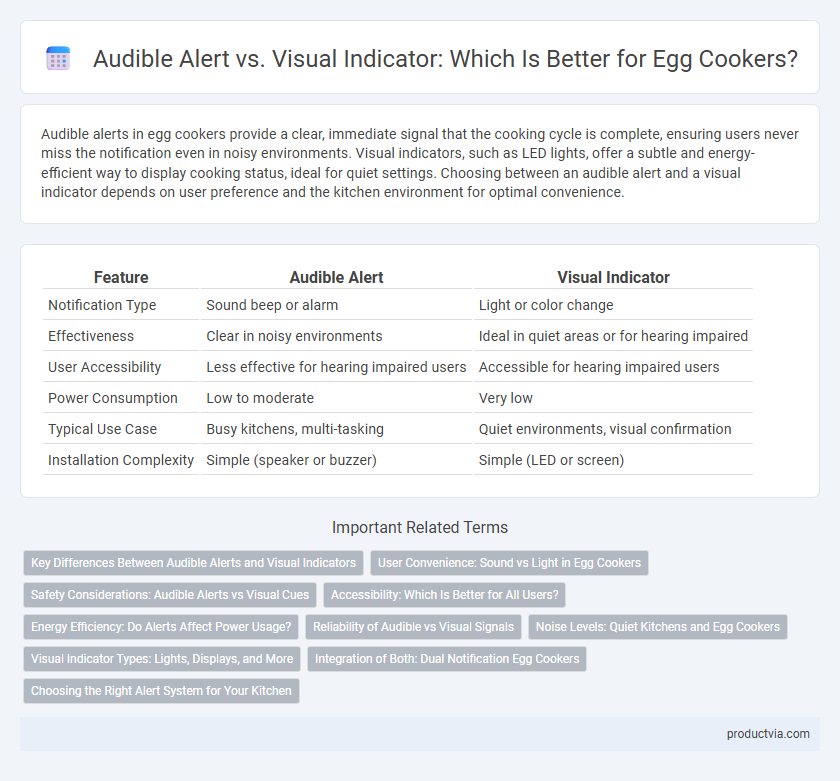 Audible Alert vs. Visual Indicator: Which Is Better for Egg Cookers?

Audible alerts in egg cookers provide a clear, immediate signal that the cooking cycle is complete, ensuring users never miss the notification even in noisy environments. Visual indicators, such as LED lights, offer a subtle and energy-efficient way to display cooking status, ideal for quiet settings. Choosing between an audible alert and a visual indicator depends on user preference and the kitchen environment for optimal convenience.

| Feature | Audible Alert | Visual Indicator |
|---|---|---|
| Notification Type | Sound beep or alarm | Light or color change |
| Effectiveness | Clear in noisy environments | Ideal in quiet areas or for hearing impaired |
| User Accessibility | Less effective for hearing impaired users | Accessible for hearing impaired users |
| Power Consumption | Low to moderate | Very low |
| Typical Use Case | Busy kitchens, multi-tasking | Quiet environments, visual confirmation |
| Installation Complexity | Simple (speaker or buzzer) | Simple (LED or screen) |

Important Related Terms

Key Differences Between Audible Alerts and Visual Indicators
User Convenience: Sound vs Light in Egg Cookers
Safety Considerations: Audible Alerts vs Visual Cues
Accessibility: Which Is Better for All Users?
Energy Efficiency: Do Alerts Affect Power Usage?
Reliability of Audible vs Visual Signals
Noise Levels: Quiet Kitchens and Egg Cookers
Visual Indicator Types: Lights, Displays, and More
Integration of Both: Dual Notification Egg Cookers
Choosing the Right Alert System for Your Kitchen

productvia.com