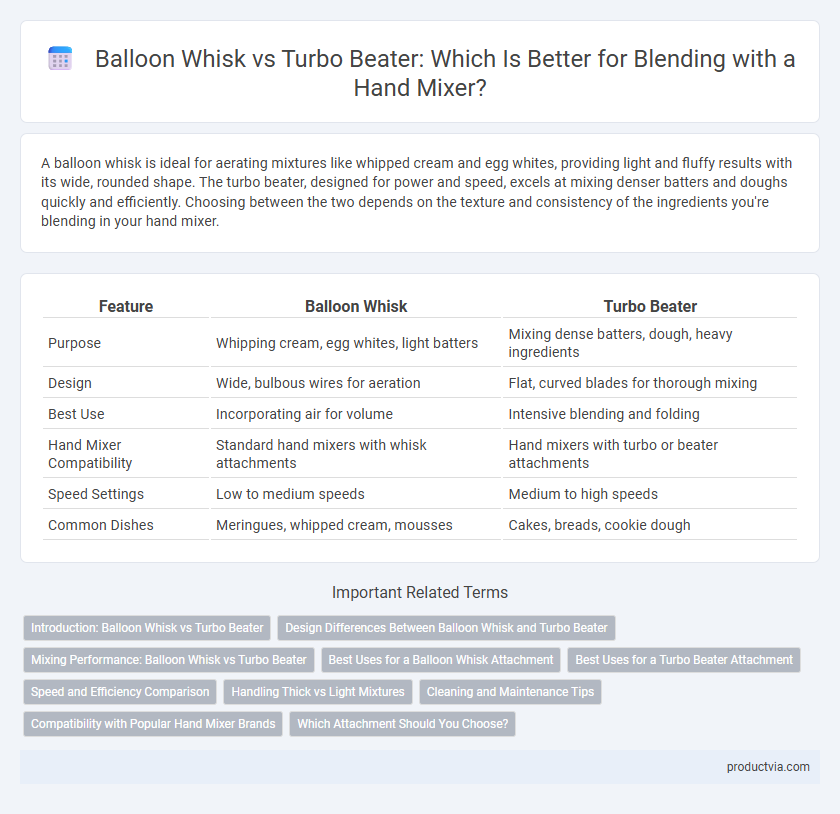 Balloon Whisk vs Turbo Beater: Which Is Better for Blending with a Hand Mixer?

A balloon whisk is ideal for aerating mixtures like whipped cream and egg whites, providing light and fluffy results with its wide, rounded shape. The turbo beater, designed for power and speed, excels at mixing denser batters and doughs quickly and efficiently. Choosing between the two depends on the texture and consistency of the ingredients you're blending in your hand mixer.

| Feature | Balloon Whisk | Turbo Beater |
|---|---|---|
| Purpose | Whipping cream, egg whites, light batters | Mixing dense batters, dough, heavy ingredients |
| Design | Wide, bulbous wires for aeration | Flat, curved blades for thorough mixing |
| Best Use | Incorporating air for volume | Intensive blending and folding |
| Hand Mixer Compatibility | Standard hand mixers with whisk attachments | Hand mixers with turbo or beater attachments |
| Speed Settings | Low to medium speeds | Medium to high speeds |
| Common Dishes | Meringues, whipped cream, mousses | Cakes, breads, cookie dough |

Important Related Terms

Introduction: Balloon Whisk vs Turbo Beater
Design Differences Between Balloon Whisk and Turbo Beater
Mixing Performance: Balloon Whisk vs Turbo Beater
Best Uses for a Balloon Whisk Attachment
Best Uses for a Turbo Beater Attachment
Speed and Efficiency Comparison
Handling Thick vs Light Mixtures
Cleaning and Maintenance Tips
Compatibility with Popular Hand Mixer Brands
Which Attachment Should You Choose?

productvia.com