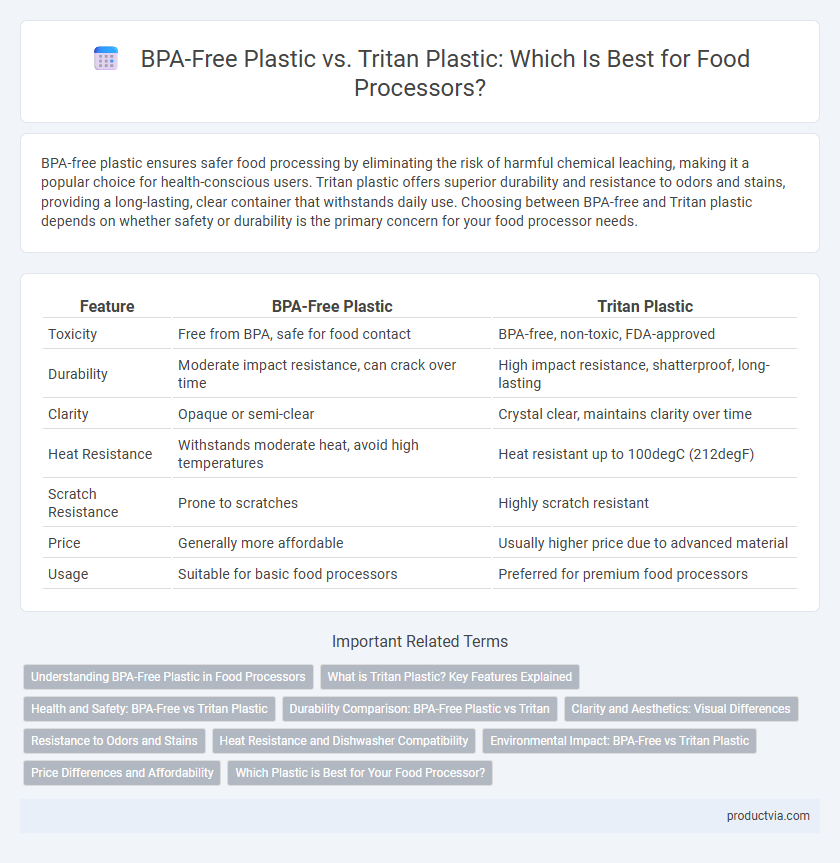 BPA-Free Plastic vs. Tritan Plastic: Which Is Best for Food Processors?

BPA-free plastic ensures safer food processing by eliminating the risk of harmful chemical leaching, making it a popular choice for health-conscious users. Tritan plastic offers superior durability and resistance to odors and stains, providing a long-lasting, clear container that withstands daily use. Choosing between BPA-free and Tritan plastic depends on whether safety or durability is the primary concern for your food processor needs.

| Feature | BPA-Free Plastic | Tritan Plastic |
|---|---|---|
| Toxicity | Free from BPA, safe for food contact | BPA-free, non-toxic, FDA-approved |
| Durability | Moderate impact resistance, can crack over time | High impact resistance, shatterproof, long-lasting |
| Clarity | Opaque or semi-clear | Crystal clear, maintains clarity over time |
| Heat Resistance | Withstands moderate heat, avoid high temperatures | Heat resistant up to 100degC (212degF) |
| Scratch Resistance | Prone to scratches | Highly scratch resistant |
| Price | Generally more affordable | Usually higher price due to advanced material |
| Usage | Suitable for basic food processors | Preferred for premium food processors |

Important Related Terms

Understanding BPA-Free Plastic in Food Processors
What is Tritan Plastic? Key Features Explained
Health and Safety: BPA-Free vs Tritan Plastic
Durability Comparison: BPA-Free Plastic vs Tritan
Clarity and Aesthetics: Visual Differences
Resistance to Odors and Stains
Heat Resistance and Dishwasher Compatibility
Environmental Impact: BPA-Free vs Tritan Plastic
Price Differences and Affordability
Which Plastic is Best for Your Food Processor?

productvia.com