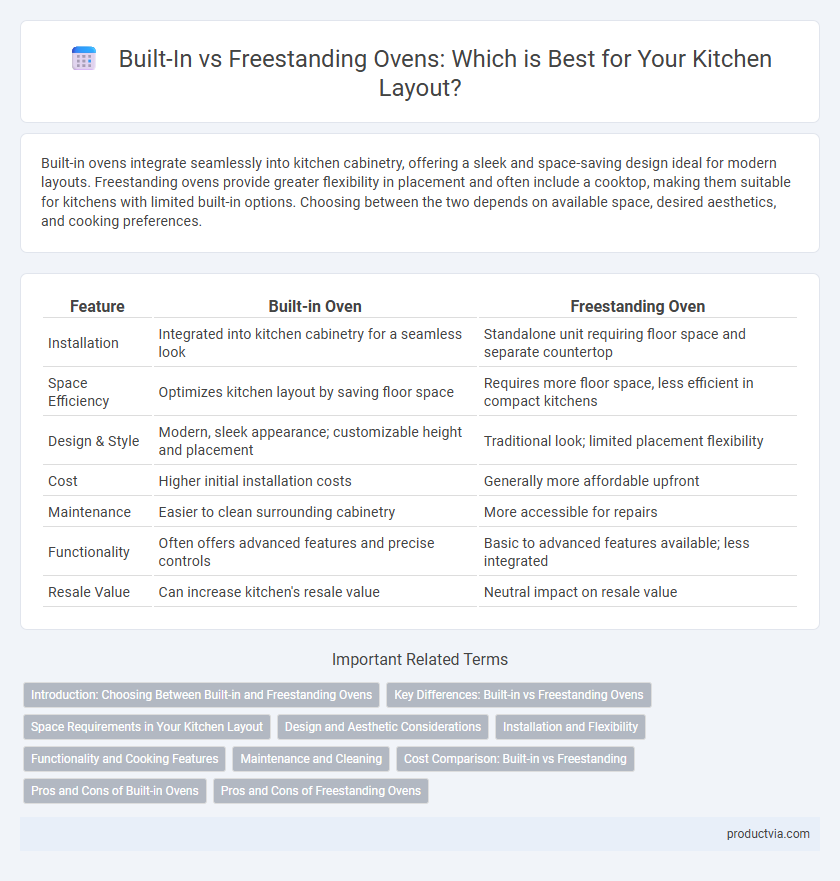 Built-In vs Freestanding Ovens: Which is Best for Your Kitchen Layout?

Built-in ovens integrate seamlessly into kitchen cabinetry, offering a sleek and space-saving design ideal for modern layouts. Freestanding ovens provide greater flexibility in placement and often include a cooktop, making them suitable for kitchens with limited built-in options. Choosing between the two depends on available space, desired aesthetics, and cooking preferences.

| Feature | Built-in Oven | Freestanding Oven |
|---|---|---|
| Installation | Integrated into kitchen cabinetry for a seamless look | Standalone unit requiring floor space and separate countertop |
| Space Efficiency | Optimizes kitchen layout by saving floor space | Requires more floor space, less efficient in compact kitchens |
| Design & Style | Modern, sleek appearance; customizable height and placement | Traditional look; limited placement flexibility |
| Cost | Higher initial installation costs | Generally more affordable upfront |
| Maintenance | Easier to clean surrounding cabinetry | More accessible for repairs |
| Functionality | Often offers advanced features and precise controls | Basic to advanced features available; less integrated |
| Resale Value | Can increase kitchen's resale value | Neutral impact on resale value |

Important Related Terms

Introduction: Choosing Between Built-in and Freestanding Ovens
Key Differences: Built-in vs Freestanding Ovens
Space Requirements in Your Kitchen Layout
Design and Aesthetic Considerations
Installation and Flexibility
Functionality and Cooking Features
Maintenance and Cleaning
Cost Comparison: Built-in vs Freestanding
Pros and Cons of Built-in Ovens
Pros and Cons of Freestanding Ovens

productvia.com