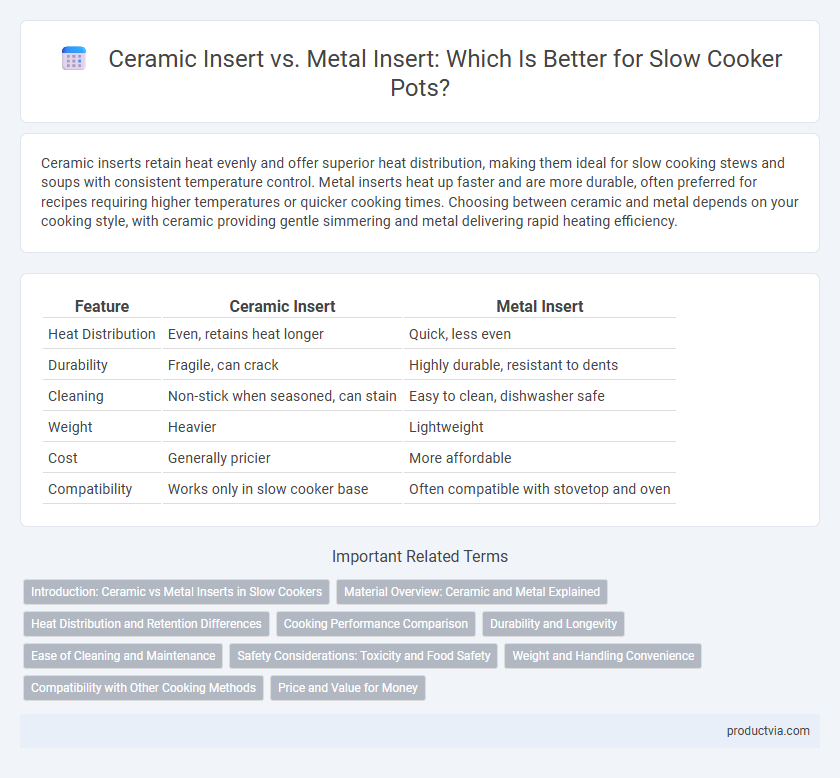 Ceramic Insert vs. Metal Insert: Which Is Better for Slow Cooker Pots?

Ceramic inserts retain heat evenly and offer superior heat distribution, making them ideal for slow cooking stews and soups with consistent temperature control. Metal inserts heat up faster and are more durable, often preferred for recipes requiring higher temperatures or quicker cooking times. Choosing between ceramic and metal depends on your cooking style, with ceramic providing gentle simmering and metal delivering rapid heating efficiency.

| Feature | Ceramic Insert | Metal Insert |
|---|---|---|
| Heat Distribution | Even, retains heat longer | Quick, less even |
| Durability | Fragile, can crack | Highly durable, resistant to dents |
| Cleaning | Non-stick when seasoned, can stain | Easy to clean, dishwasher safe |
| Weight | Heavier | Lightweight |
| Cost | Generally pricier | More affordable |
| Compatibility | Works only in slow cooker base | Often compatible with stovetop and oven |

Important Related Terms

Introduction: Ceramic vs Metal Inserts in Slow Cookers
Material Overview: Ceramic and Metal Explained
Heat Distribution and Retention Differences
Cooking Performance Comparison
Durability and Longevity
Ease of Cleaning and Maintenance
Safety Considerations: Toxicity and Food Safety
Weight and Handling Convenience
Compatibility with Other Cooking Methods
Price and Value for Money

productvia.com