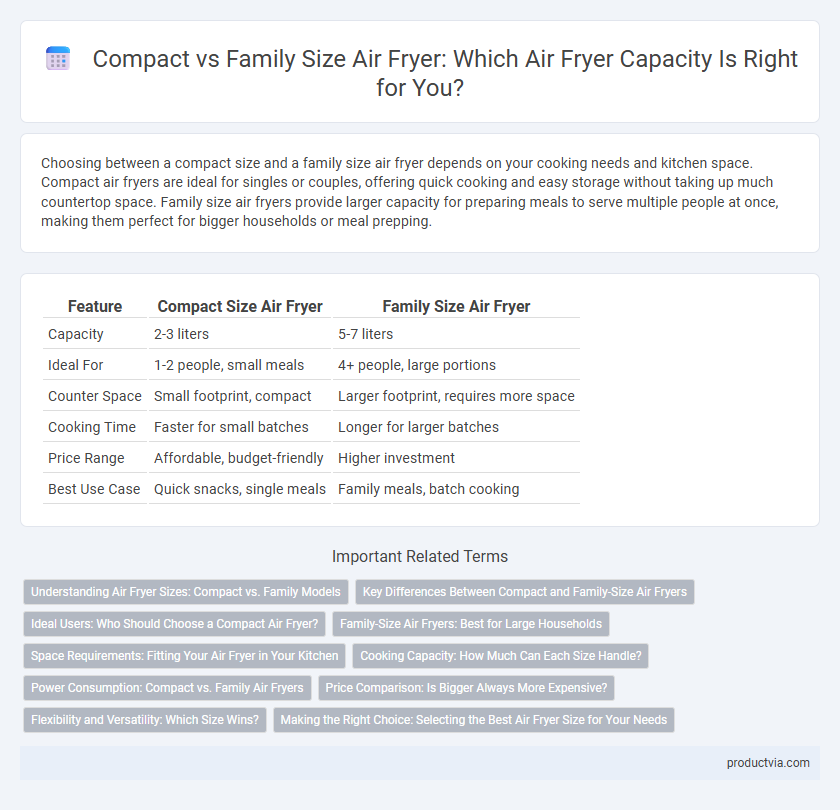 Compact vs Family Size Air Fryer: Which Air Fryer Capacity Is Right for You?

Choosing between a compact size and a family size air fryer depends on your cooking needs and kitchen space. Compact air fryers are ideal for singles or couples, offering quick cooking and easy storage without taking up much countertop space. Family size air fryers provide larger capacity for preparing meals to serve multiple people at once, making them perfect for bigger households or meal prepping.

| Feature | Compact Size Air Fryer | Family Size Air Fryer |
|---|---|---|
| Capacity | 2-3 liters | 5-7 liters |
| Ideal For | 1-2 people, small meals | 4+ people, large portions |
| Counter Space | Small footprint, compact | Larger footprint, requires more space |
| Cooking Time | Faster for small batches | Longer for larger batches |
| Price Range | Affordable, budget-friendly | Higher investment |
| Best Use Case | Quick snacks, single meals | Family meals, batch cooking |

Important Related Terms

Understanding Air Fryer Sizes: Compact vs. Family Models

Key Differences Between Compact and Family-Size Air Fryers

Ideal Users: Who Should Choose a Compact Air Fryer?

Family-Size Air Fryers: Best for Large Households

Space Requirements: Fitting Your Air Fryer in Your Kitchen

Cooking Capacity: How Much Can Each Size Handle?

Power Consumption: Compact vs. Family Air Fryers

Price Comparison: Is Bigger Always More Expensive?

Flexibility and Versatility: Which Size Wins?

Making the Right Choice: Selecting the Best Air Fryer Size for Your Needs

productvia.com