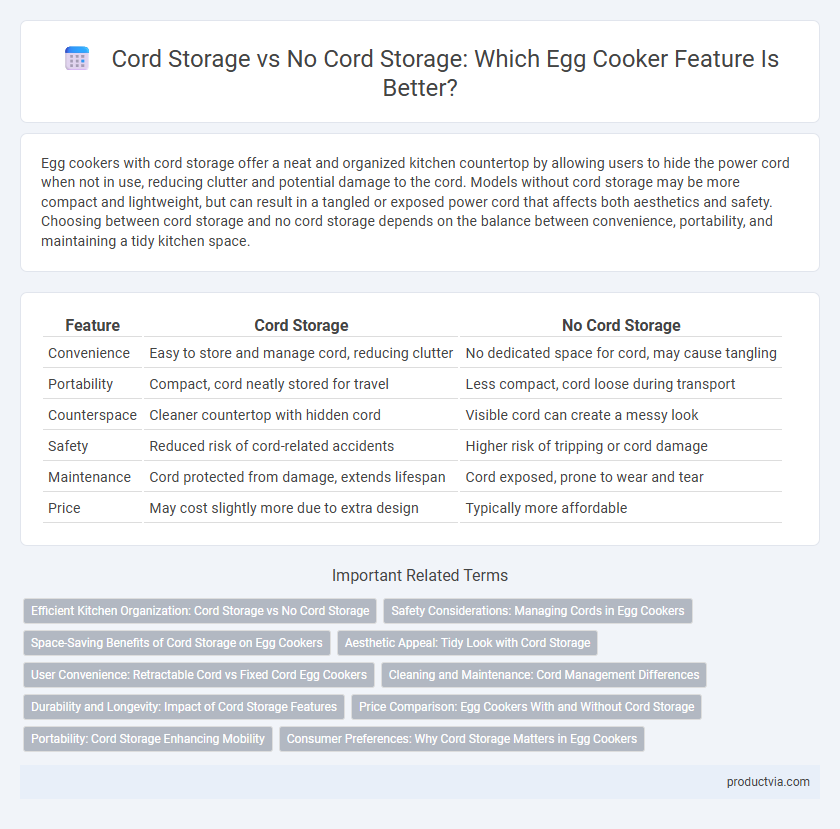 Cord Storage vs No Cord Storage: Which Egg Cooker Feature Is Better?

Egg cookers with cord storage offer a neat and organized kitchen countertop by allowing users to hide the power cord when not in use, reducing clutter and potential damage to the cord. Models without cord storage may be more compact and lightweight, but can result in a tangled or exposed power cord that affects both aesthetics and safety. Choosing between cord storage and no cord storage depends on the balance between convenience, portability, and maintaining a tidy kitchen space.

| Feature | Cord Storage | No Cord Storage |
|---|---|---|
| Convenience | Easy to store and manage cord, reducing clutter | No dedicated space for cord, may cause tangling |
| Portability | Compact, cord neatly stored for travel | Less compact, cord loose during transport |
| Counterspace | Cleaner countertop with hidden cord | Visible cord can create a messy look |
| Safety | Reduced risk of cord-related accidents | Higher risk of tripping or cord damage |
| Maintenance | Cord protected from damage, extends lifespan | Cord exposed, prone to wear and tear |
| Price | May cost slightly more due to extra design | Typically more affordable |

Important Related Terms

Efficient Kitchen Organization: Cord Storage vs No Cord Storage
Safety Considerations: Managing Cords in Egg Cookers
Space-Saving Benefits of Cord Storage on Egg Cookers
Aesthetic Appeal: Tidy Look with Cord Storage
User Convenience: Retractable Cord vs Fixed Cord Egg Cookers
Cleaning and Maintenance: Cord Management Differences
Durability and Longevity: Impact of Cord Storage Features
Price Comparison: Egg Cookers With and Without Cord Storage
Portability: Cord Storage Enhancing Mobility
Consumer Preferences: Why Cord Storage Matters in Egg Cookers

productvia.com