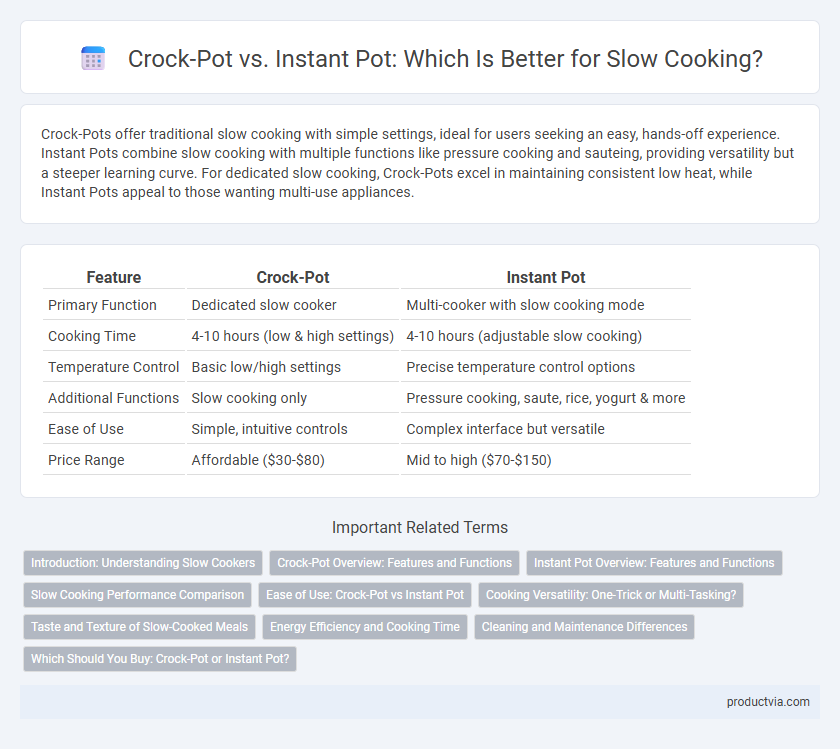 Crock-Pot vs. Instant Pot: Which Is Better for Slow Cooking?

Crock-Pots offer traditional slow cooking with simple settings, ideal for users seeking an easy, hands-off experience. Instant Pots combine slow cooking with multiple functions like pressure cooking and sauteing, providing versatility but a steeper learning curve. For dedicated slow cooking, Crock-Pots excel in maintaining consistent low heat, while Instant Pots appeal to those wanting multi-use appliances.

| Feature | Crock-Pot | Instant Pot |
|---|---|---|
| Primary Function | Dedicated slow cooker | Multi-cooker with slow cooking mode |
| Cooking Time | 4-10 hours (low & high settings) | 4-10 hours (adjustable slow cooking) |
| Temperature Control | Basic low/high settings | Precise temperature control options |
| Additional Functions | Slow cooking only | Pressure cooking, saute, rice, yogurt & more |
| Ease of Use | Simple, intuitive controls | Complex interface but versatile |
| Price Range | Affordable ($30-$80) | Mid to high ($70-$150) |

Important Related Terms

Introduction: Understanding Slow Cookers
Crock-Pot Overview: Features and Functions
Instant Pot Overview: Features and Functions
Slow Cooking Performance Comparison
Ease of Use: Crock-Pot vs Instant Pot
Cooking Versatility: One-Trick or Multi-Tasking?
Taste and Texture of Slow-Cooked Meals
Energy Efficiency and Cooking Time
Cleaning and Maintenance Differences
Which Should You Buy: Crock-Pot or Instant Pot?

productvia.com