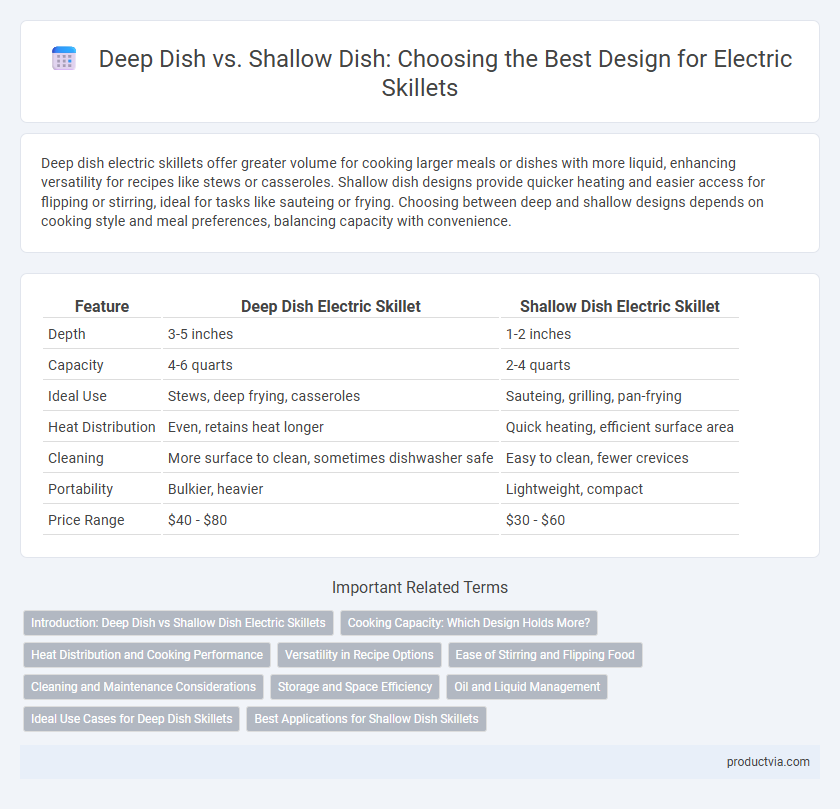 Deep Dish vs. Shallow Dish: Choosing the Best Design for Electric Skillets

Deep dish electric skillets offer greater volume for cooking larger meals or dishes with more liquid, enhancing versatility for recipes like stews or casseroles. Shallow dish designs provide quicker heating and easier access for flipping or stirring, ideal for tasks like sauteing or frying. Choosing between deep and shallow designs depends on cooking style and meal preferences, balancing capacity with convenience.

| Feature | Deep Dish Electric Skillet | Shallow Dish Electric Skillet |
|---|---|---|
| Depth | 3-5 inches | 1-2 inches |
| Capacity | 4-6 quarts | 2-4 quarts |
| Ideal Use | Stews, deep frying, casseroles | Sauteing, grilling, pan-frying |
| Heat Distribution | Even, retains heat longer | Quick heating, efficient surface area |
| Cleaning | More surface to clean, sometimes dishwasher safe | Easy to clean, fewer crevices |
| Portability | Bulkier, heavier | Lightweight, compact |
| Price Range | \$40 - \$80 | \$30 - \$60 |

Important Related Terms

Introduction: Deep Dish vs Shallow Dish Electric Skillets
Cooking Capacity: Which Design Holds More?
Heat Distribution and Cooking Performance
Versatility in Recipe Options
Ease of Stirring and Flipping Food
Cleaning and Maintenance Considerations
Storage and Space Efficiency
Oil and Liquid Management
Ideal Use Cases for Deep Dish Skillets
Best Applications for Shallow Dish Skillets

productvia.com