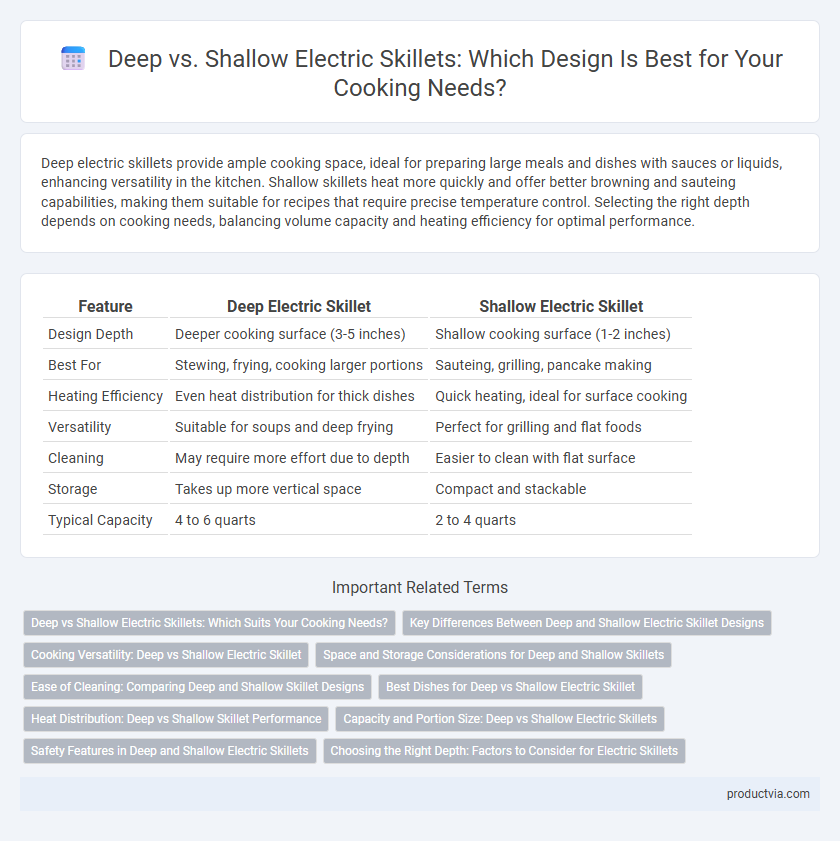 Deep vs. Shallow Electric Skillets: Which Design Is Best for Your Cooking Needs?

Deep electric skillets provide ample cooking space, ideal for preparing large meals and dishes with sauces or liquids, enhancing versatility in the kitchen. Shallow skillets heat more quickly and offer better browning and sauteing capabilities, making them suitable for recipes that require precise temperature control. Selecting the right depth depends on cooking needs, balancing volume capacity and heating efficiency for optimal performance.

| Feature | Deep Electric Skillet | Shallow Electric Skillet |
|---|---|---|
| Design Depth | Deeper cooking surface (3-5 inches) | Shallow cooking surface (1-2 inches) |
| Best For | Stewing, frying, cooking larger portions | Sauteing, grilling, pancake making |
| Heating Efficiency | Even heat distribution for thick dishes | Quick heating, ideal for surface cooking |
| Versatility | Suitable for soups and deep frying | Perfect for grilling and flat foods |
| Cleaning | May require more effort due to depth | Easier to clean with flat surface |
| Storage | Takes up more vertical space | Compact and stackable |
| Typical Capacity | 4 to 6 quarts | 2 to 4 quarts |

Important Related Terms

Deep vs Shallow Electric Skillets: Which Suits Your Cooking Needs?
Key Differences Between Deep and Shallow Electric Skillet Designs
Cooking Versatility: Deep vs Shallow Electric Skillet
Space and Storage Considerations for Deep and Shallow Skillets
Ease of Cleaning: Comparing Deep and Shallow Skillet Designs
Best Dishes for Deep vs Shallow Electric Skillet
Heat Distribution: Deep vs Shallow Skillet Performance
Capacity and Portion Size: Deep vs Shallow Electric Skillets
Safety Features in Deep and Shallow Electric Skillets
Choosing the Right Depth: Factors to Consider for Electric Skillets

productvia.com