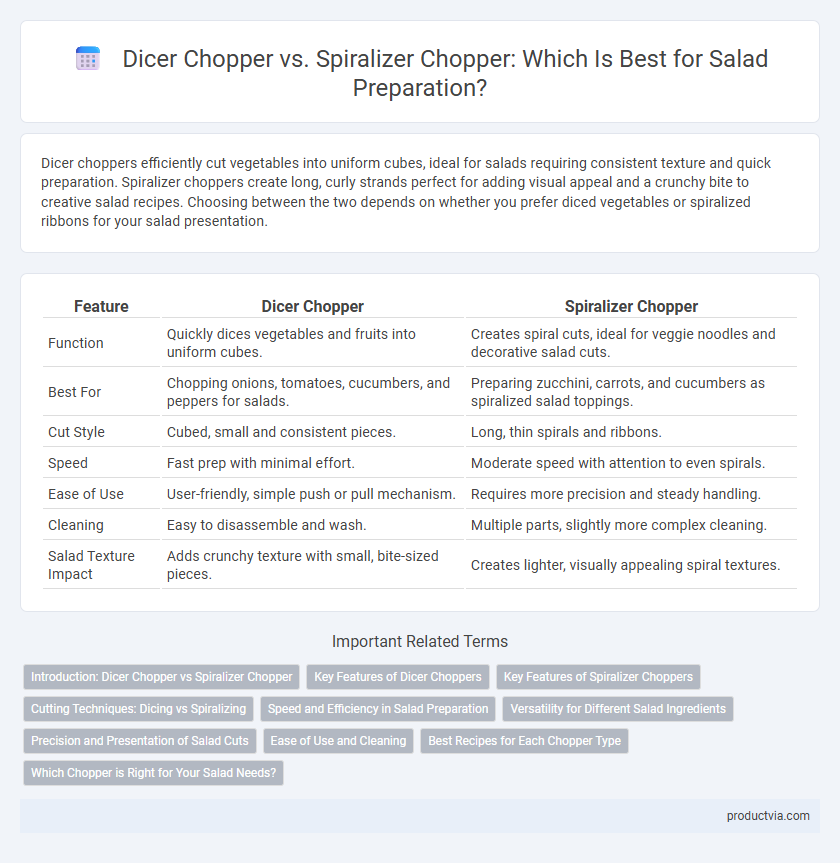 Dicer Chopper vs. Spiralizer Chopper: Which Is Best for Salad Preparation?

Dicer choppers efficiently cut vegetables into uniform cubes, ideal for salads requiring consistent texture and quick preparation. Spiralizer choppers create long, curly strands perfect for adding visual appeal and a crunchy bite to creative salad recipes. Choosing between the two depends on whether you prefer diced vegetables or spiralized ribbons for your salad presentation.

| Feature | Dicer Chopper | Spiralizer Chopper |
|---|---|---|
| Function | Quickly dices vegetables and fruits into uniform cubes. | Creates spiral cuts, ideal for veggie noodles and decorative salad cuts. |
| Best For | Chopping onions, tomatoes, cucumbers, and peppers for salads. | Preparing zucchini, carrots, and cucumbers as spiralized salad toppings. |
| Cut Style | Cubed, small and consistent pieces. | Long, thin spirals and ribbons. |
| Speed | Fast prep with minimal effort. | Moderate speed with attention to even spirals. |
| Ease of Use | User-friendly, simple push or pull mechanism. | Requires more precision and steady handling. |
| Cleaning | Easy to disassemble and wash. | Multiple parts, slightly more complex cleaning. |
| Salad Texture Impact | Adds crunchy texture with small, bite-sized pieces. | Creates lighter, visually appealing spiral textures. |

Important Related Terms

Introduction: Dicer Chopper vs Spiralizer Chopper
Key Features of Dicer Choppers
Key Features of Spiralizer Choppers
Cutting Techniques: Dicing vs Spiralizing
Speed and Efficiency in Salad Preparation
Versatility for Different Salad Ingredients
Precision and Presentation of Salad Cuts
Ease of Use and Cleaning
Best Recipes for Each Chopper Type
Which Chopper is Right for Your Salad Needs?

productvia.com