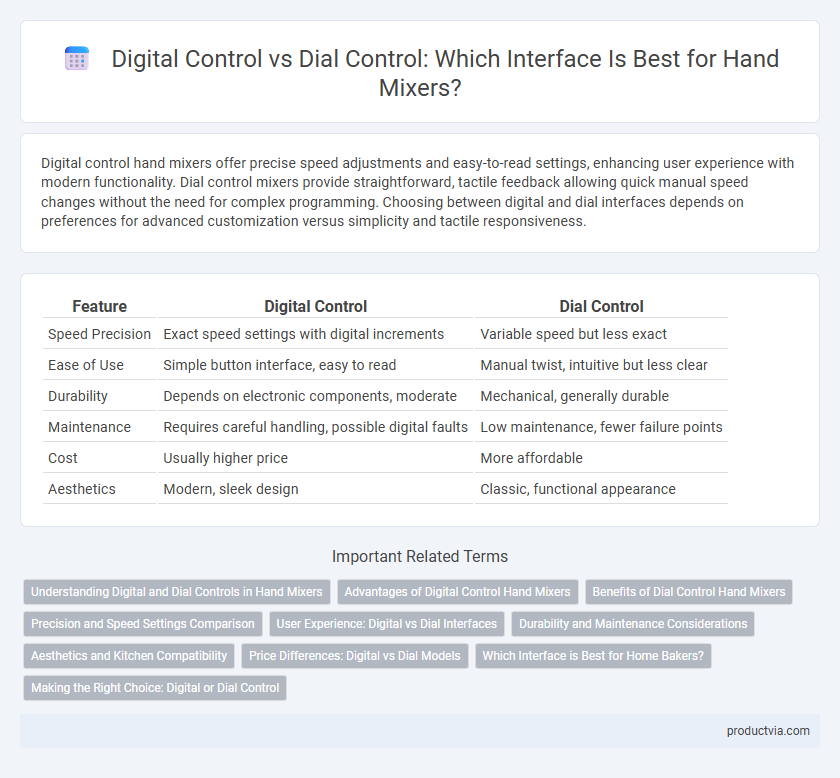 Digital Control vs Dial Control: Which Interface Is Best for Hand Mixers?

Digital control hand mixers offer precise speed adjustments and easy-to-read settings, enhancing user experience with modern functionality. Dial control mixers provide straightforward, tactile feedback allowing quick manual speed changes without the need for complex programming. Choosing between digital and dial interfaces depends on preferences for advanced customization versus simplicity and tactile responsiveness.

| Feature | Digital Control | Dial Control |
|---|---|---|
| Speed Precision | Exact speed settings with digital increments | Variable speed but less exact |
| Ease of Use | Simple button interface, easy to read | Manual twist, intuitive but less clear |
| Durability | Depends on electronic components, moderate | Mechanical, generally durable |
| Maintenance | Requires careful handling, possible digital faults | Low maintenance, fewer failure points |
| Cost | Usually higher price | More affordable |
| Aesthetics | Modern, sleek design | Classic, functional appearance |

Important Related Terms

Understanding Digital and Dial Controls in Hand Mixers
Advantages of Digital Control Hand Mixers
Benefits of Dial Control Hand Mixers
Precision and Speed Settings Comparison
User Experience: Digital vs Dial Interfaces
Durability and Maintenance Considerations
Aesthetics and Kitchen Compatibility
Price Differences: Digital vs Dial Models
Which Interface is Best for Home Bakers?
Making the Right Choice: Digital or Dial Control

productvia.com