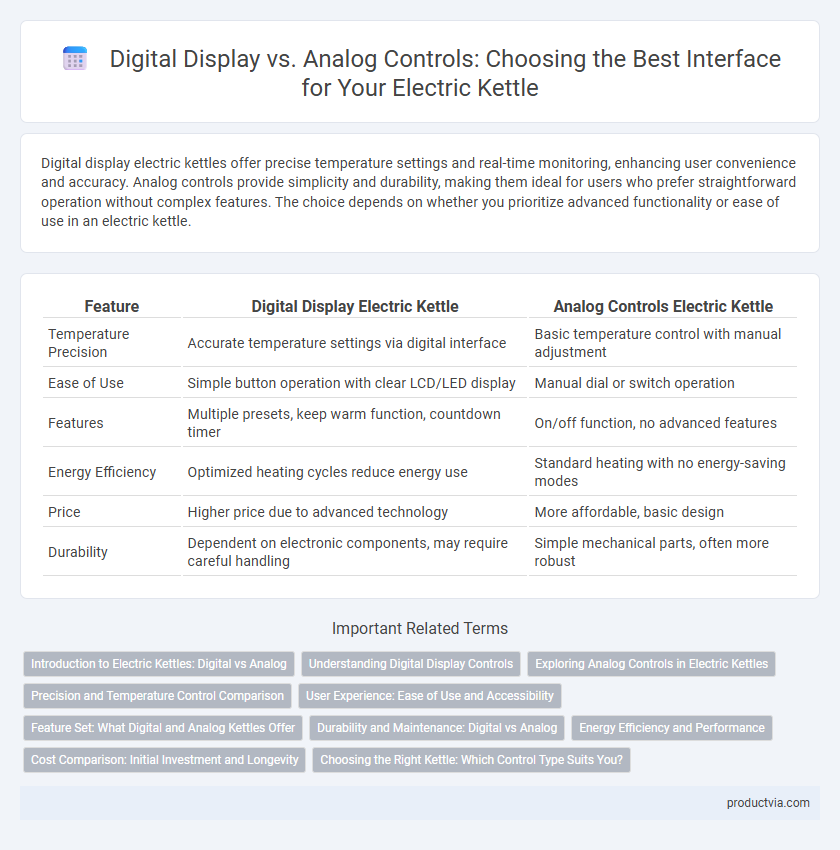 Digital Display vs. Analog Controls: Choosing the Best Interface for Your Electric Kettle

Digital display electric kettles offer precise temperature settings and real-time monitoring, enhancing user convenience and accuracy. Analog controls provide simplicity and durability, making them ideal for users who prefer straightforward operation without complex features. The choice depends on whether you prioritize advanced functionality or ease of use in an electric kettle.

| Feature | Digital Display Electric Kettle | Analog Controls Electric Kettle |
|---|---|---|
| Temperature Precision | Accurate temperature settings via digital interface | Basic temperature control with manual adjustment |
| Ease of Use | Simple button operation with clear LCD/LED display | Manual dial or switch operation |
| Features | Multiple presets, keep warm function, countdown timer | On/off function, no advanced features |
| Energy Efficiency | Optimized heating cycles reduce energy use | Standard heating with no energy-saving modes |
| Price | Higher price due to advanced technology | More affordable, basic design |
| Durability | Dependent on electronic components, may require careful handling | Simple mechanical parts, often more robust |

Important Related Terms

Introduction to Electric Kettles: Digital vs Analog
Understanding Digital Display Controls
Exploring Analog Controls in Electric Kettles
Precision and Temperature Control Comparison
User Experience: Ease of Use and Accessibility
Feature Set: What Digital and Analog Kettles Offer
Durability and Maintenance: Digital vs Analog
Energy Efficiency and Performance
Cost Comparison: Initial Investment and Longevity
Choosing the Right Kettle: Which Control Type Suits You?

productvia.com